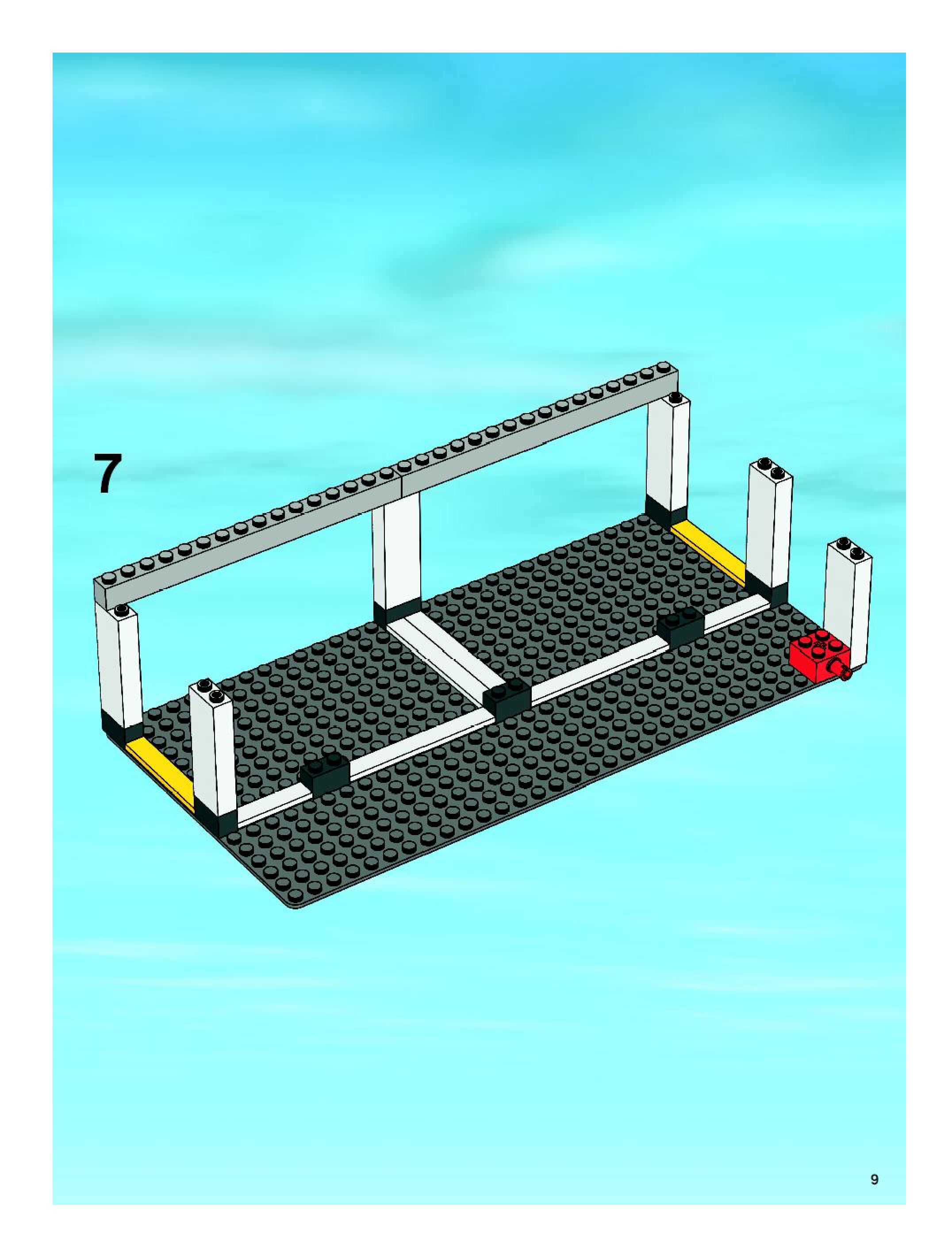 7

9