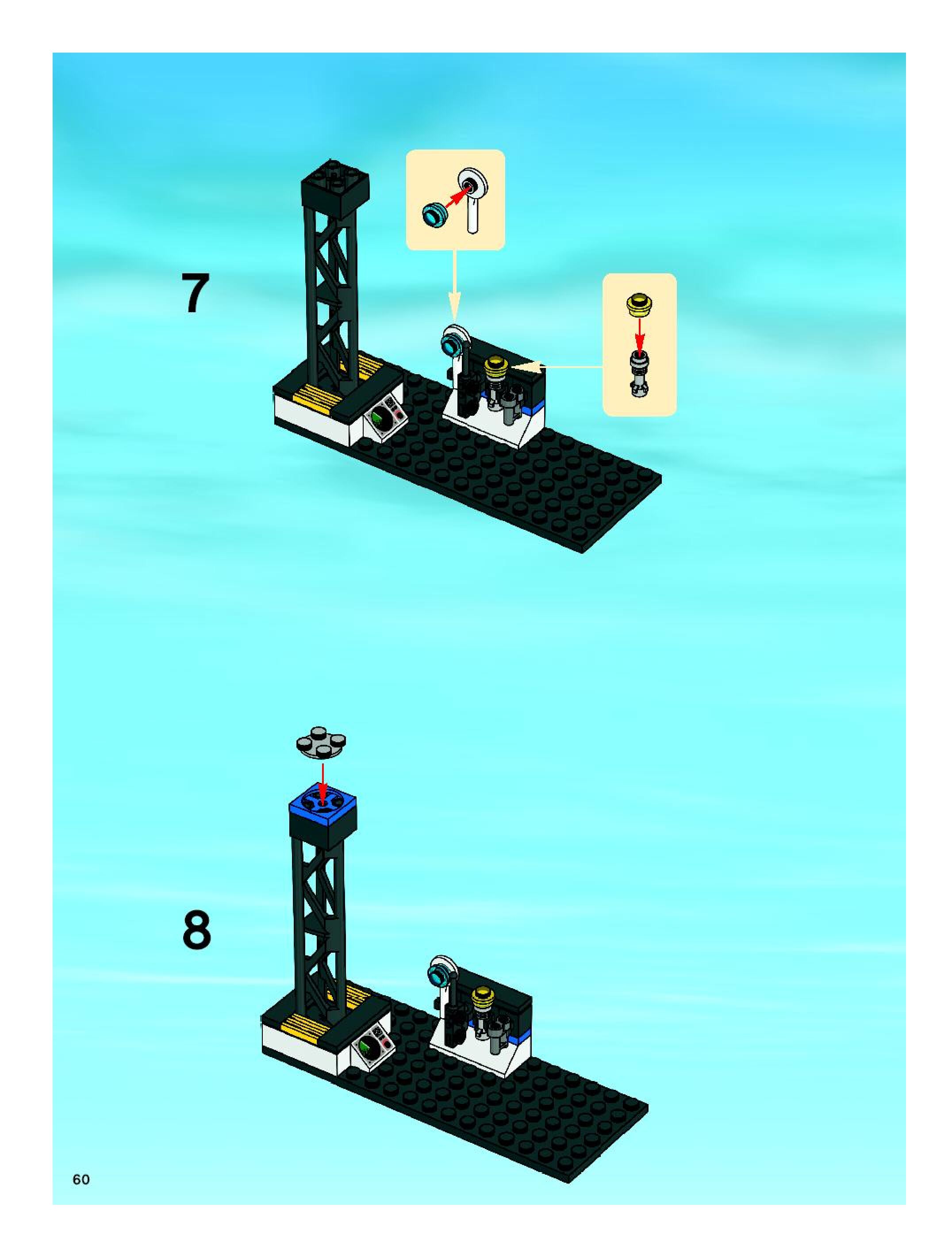 7

8

60