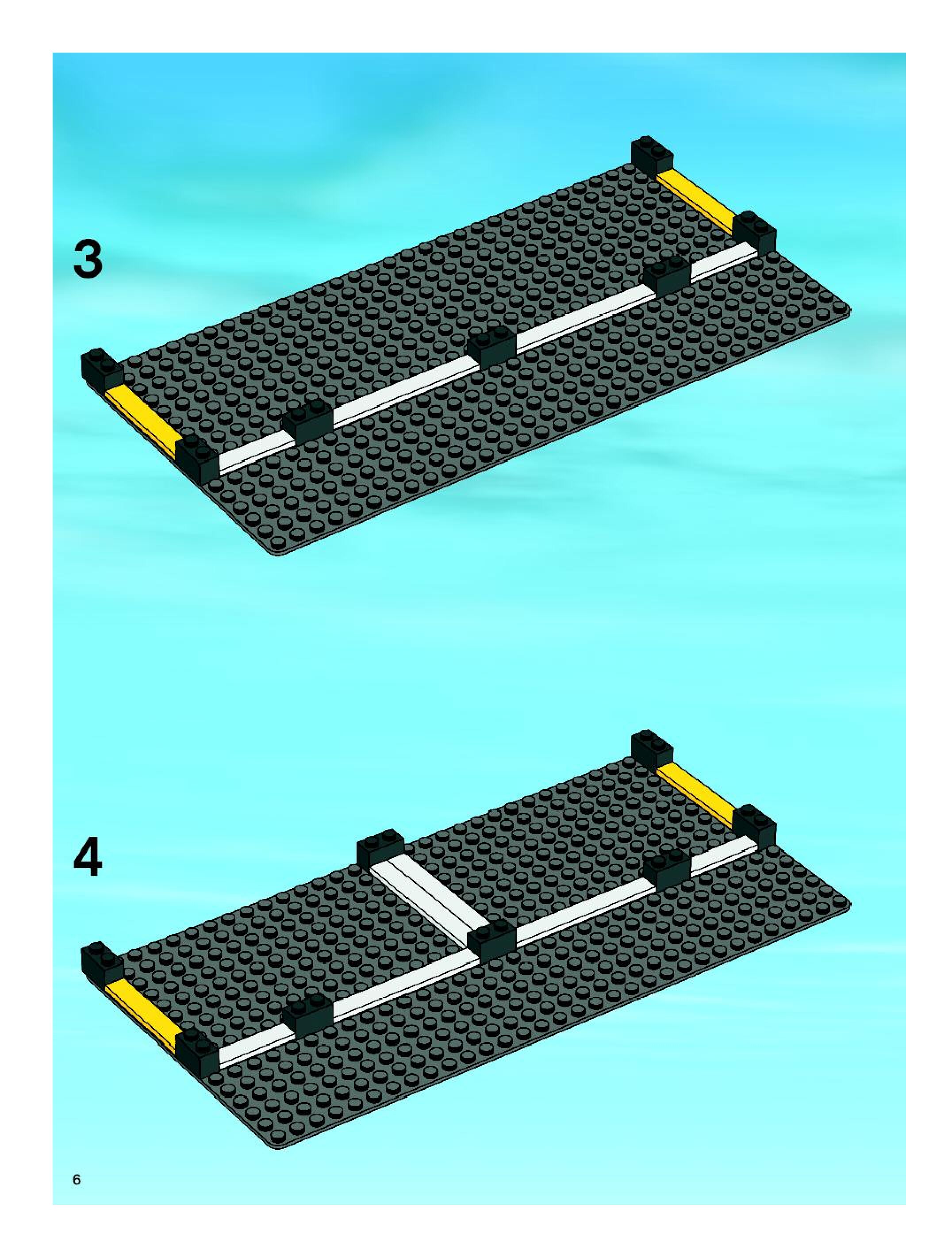 3

4

6