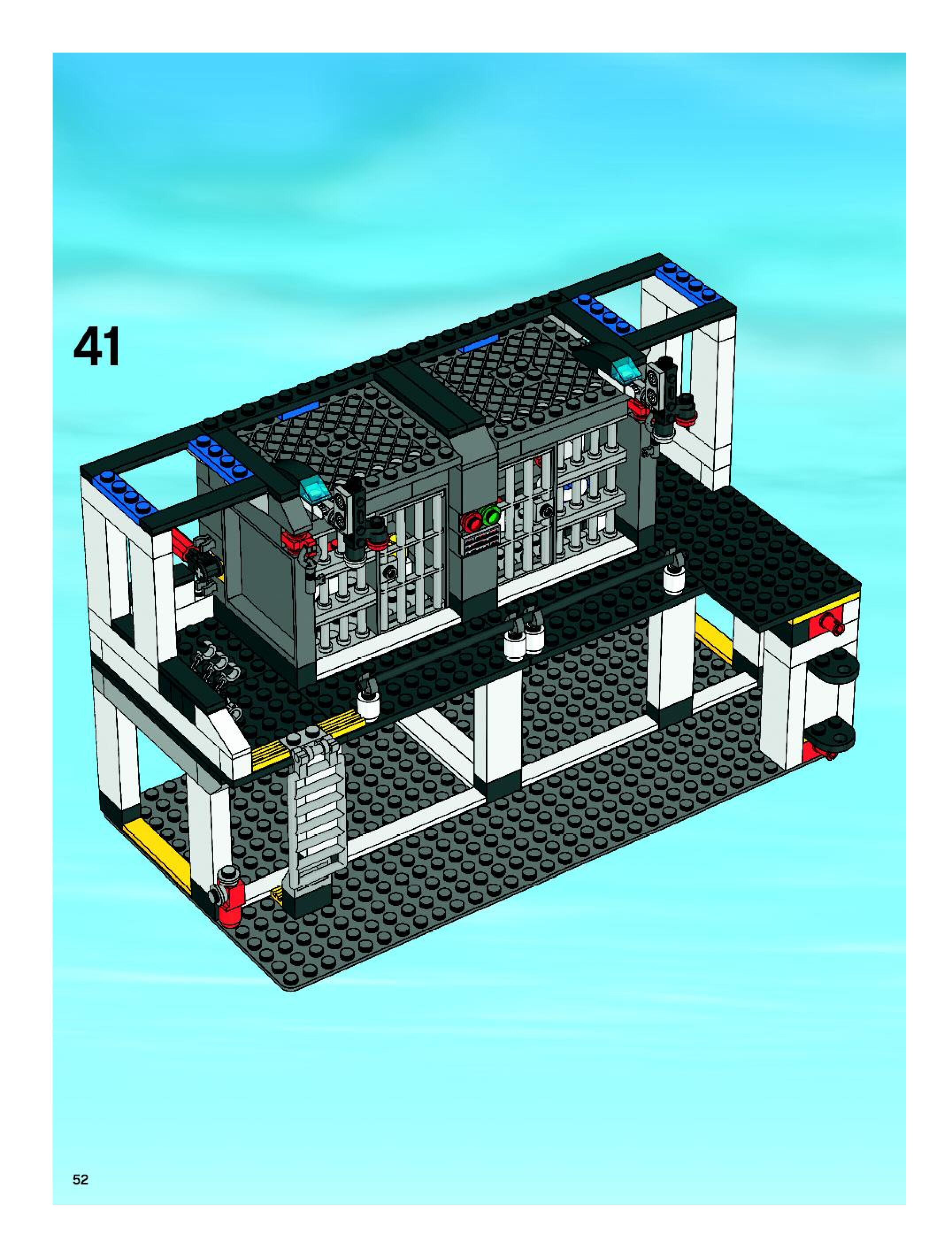 41

52