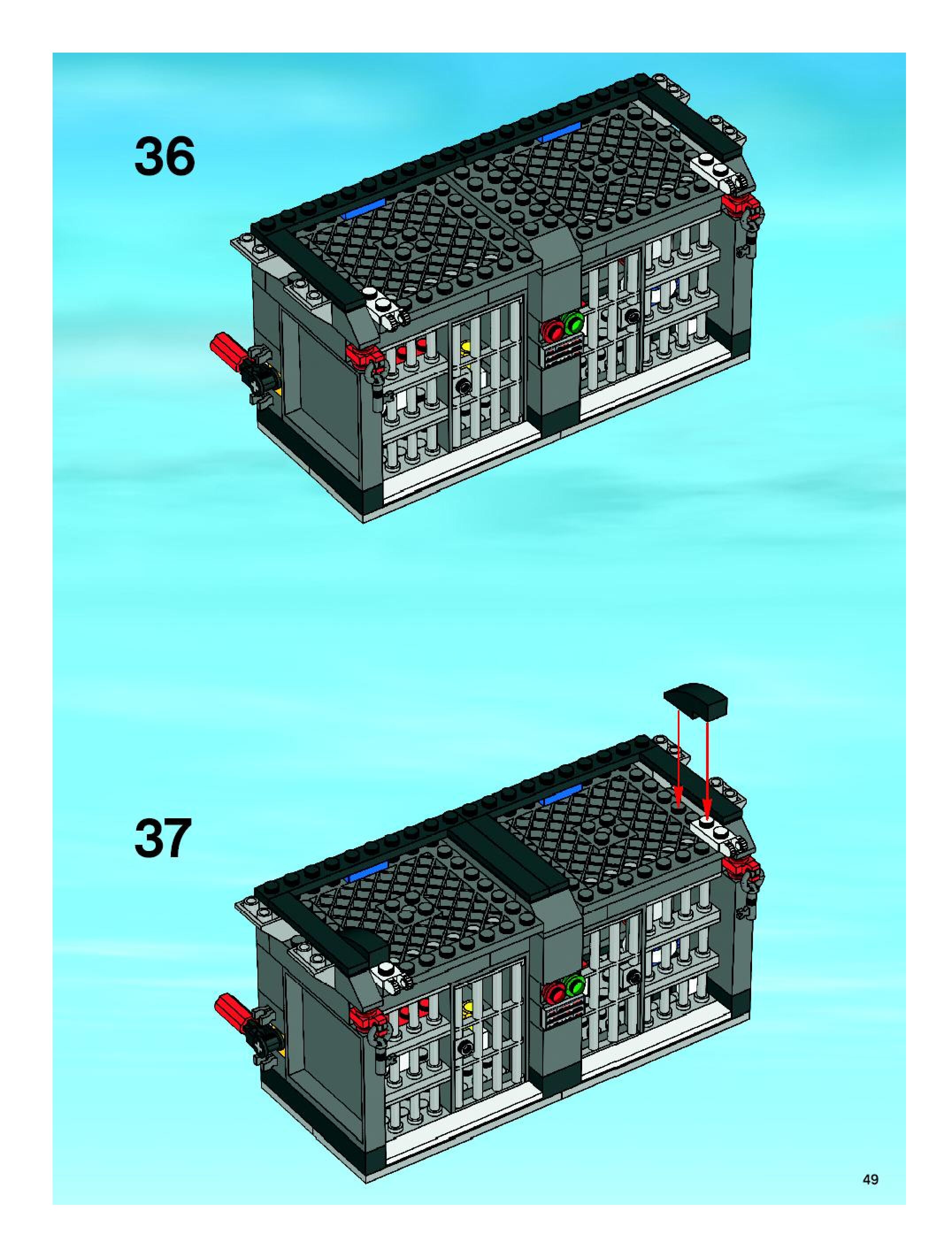 36

37

49