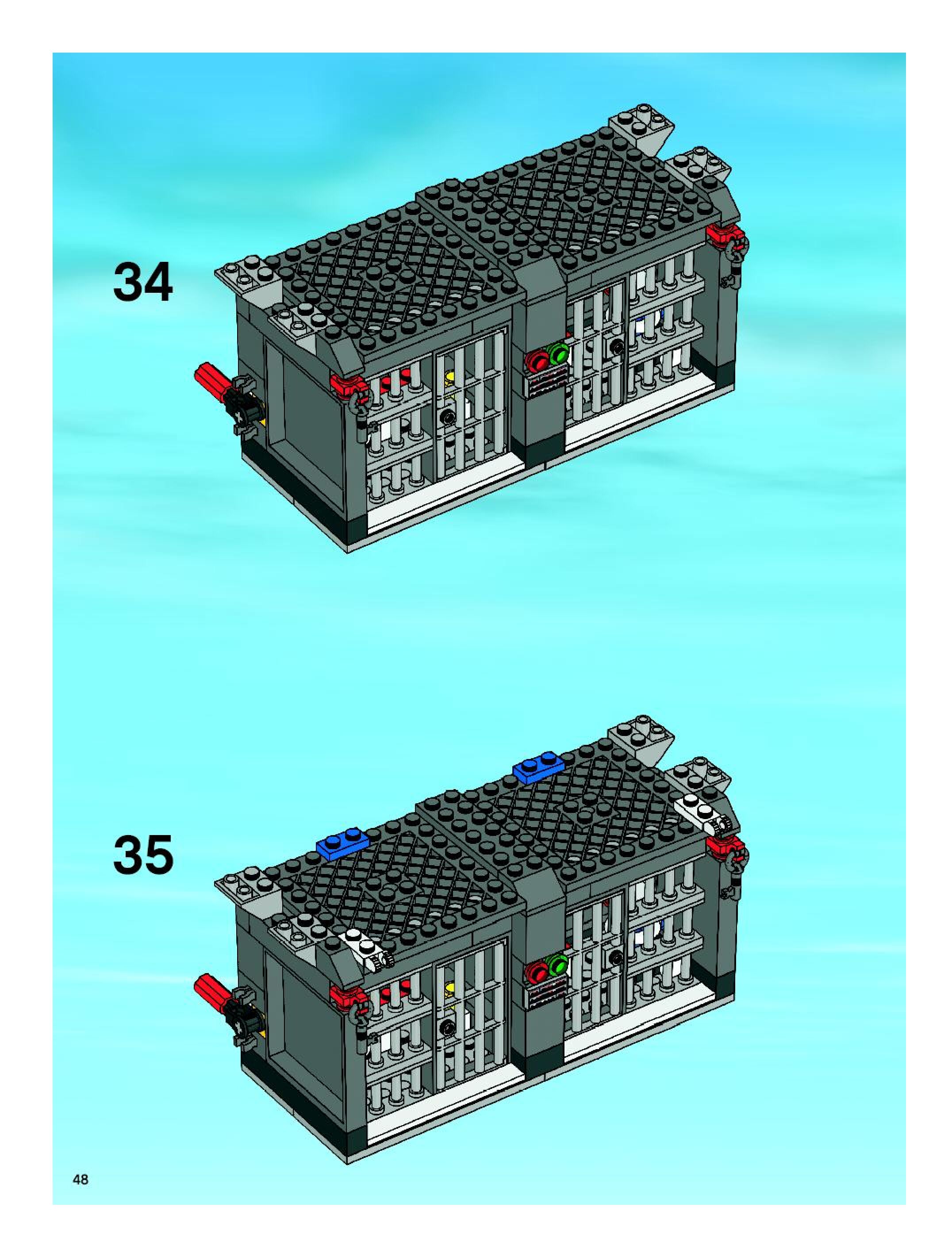 34

35

48