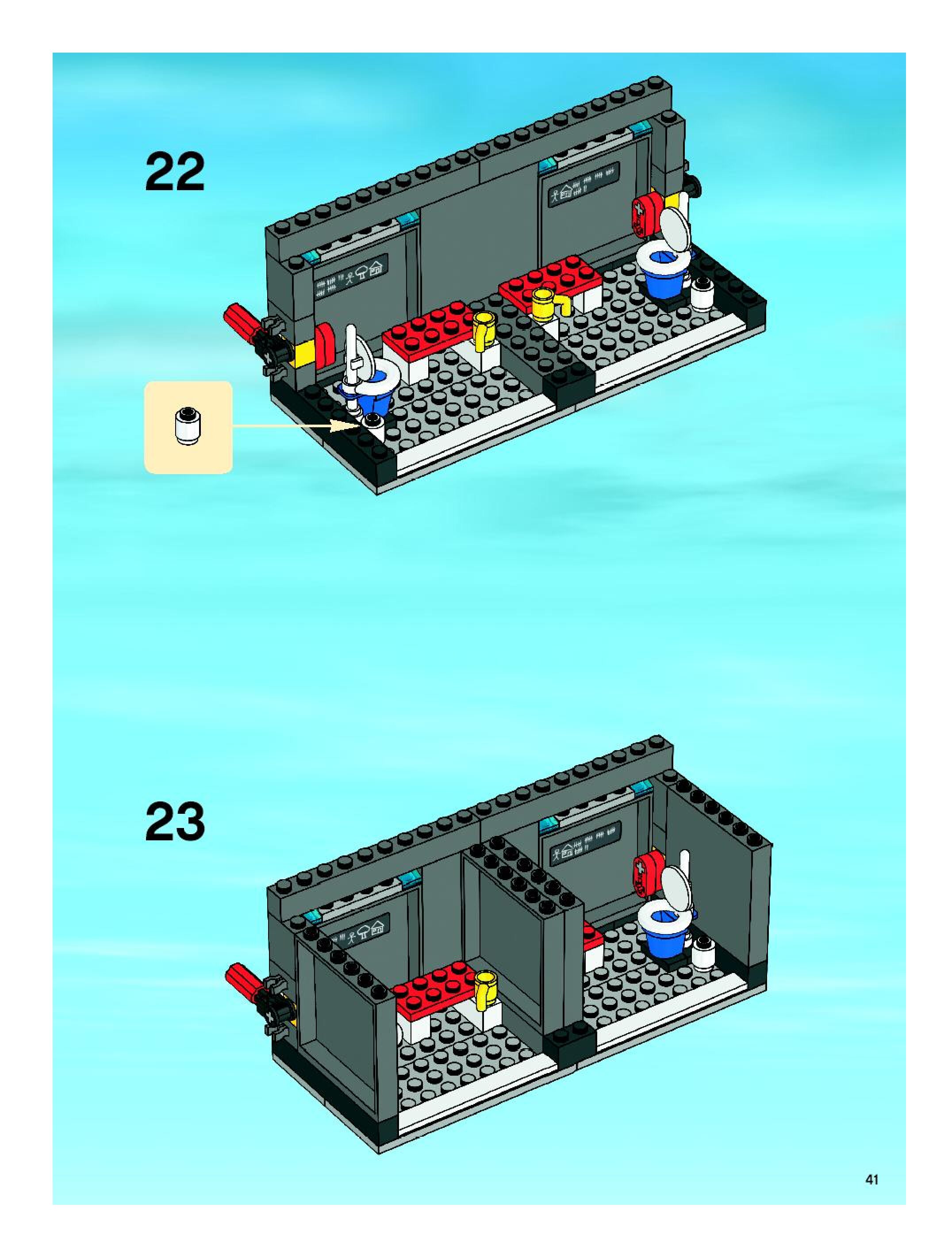 22

23

41