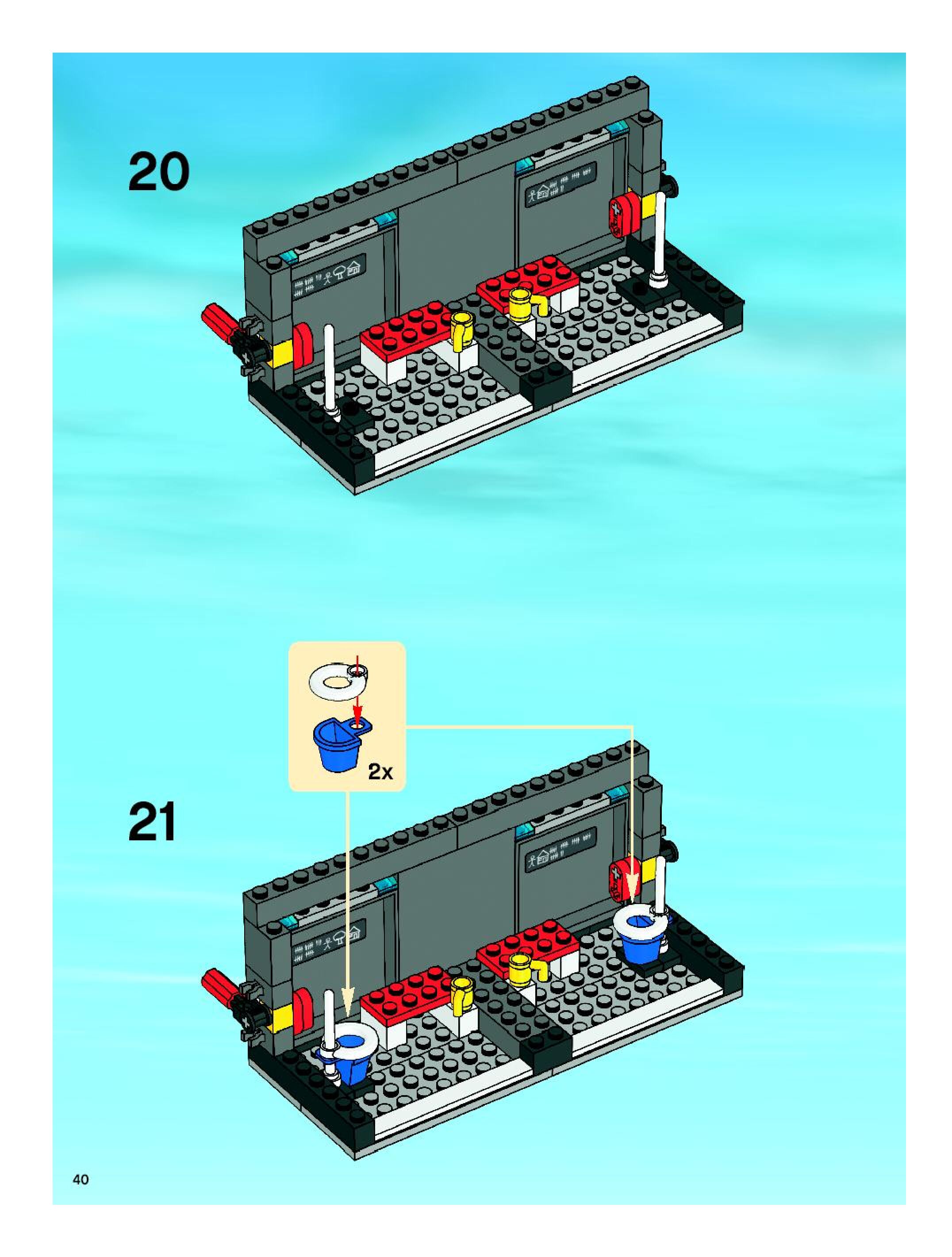 20

2x

21

40