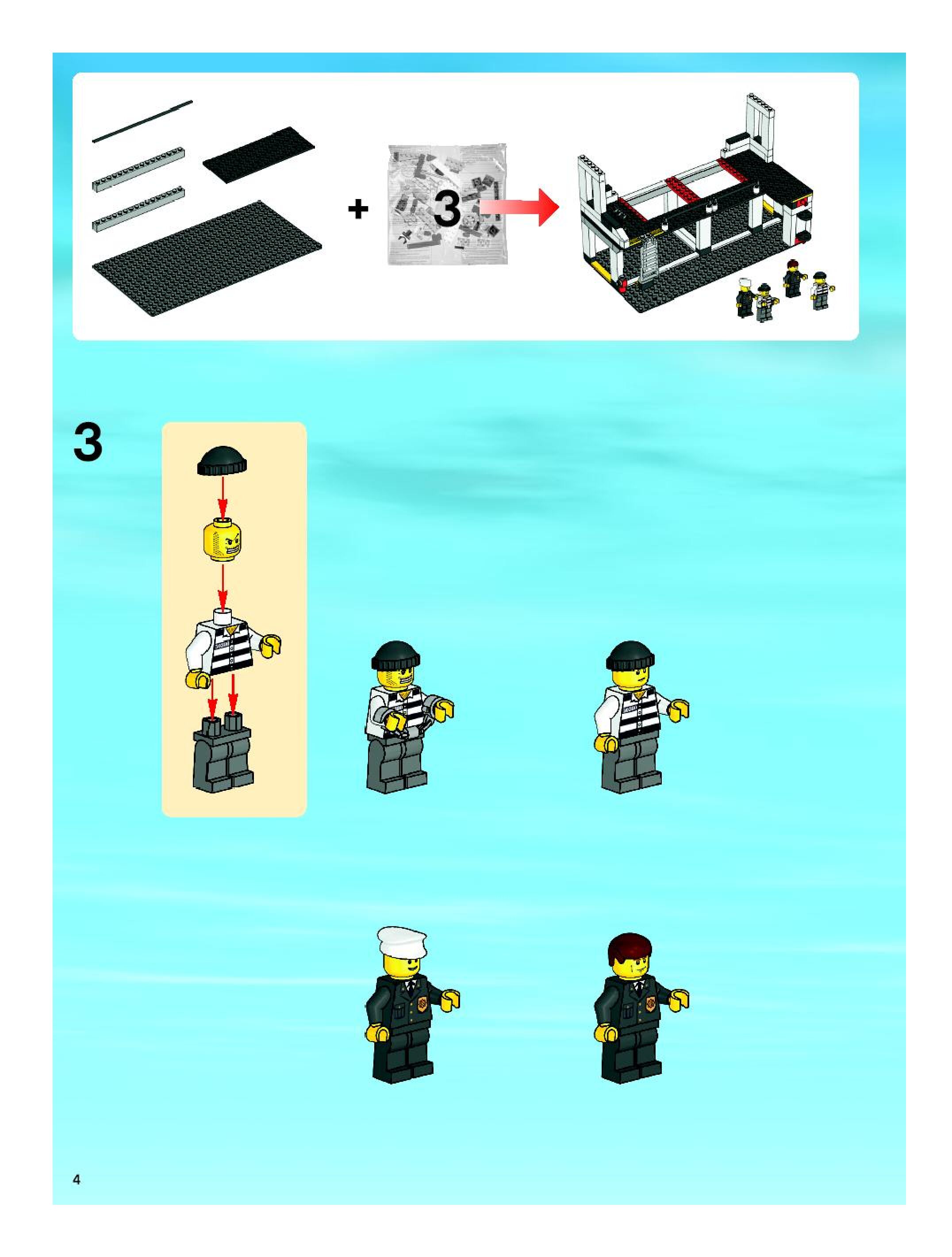 + 3

3

4