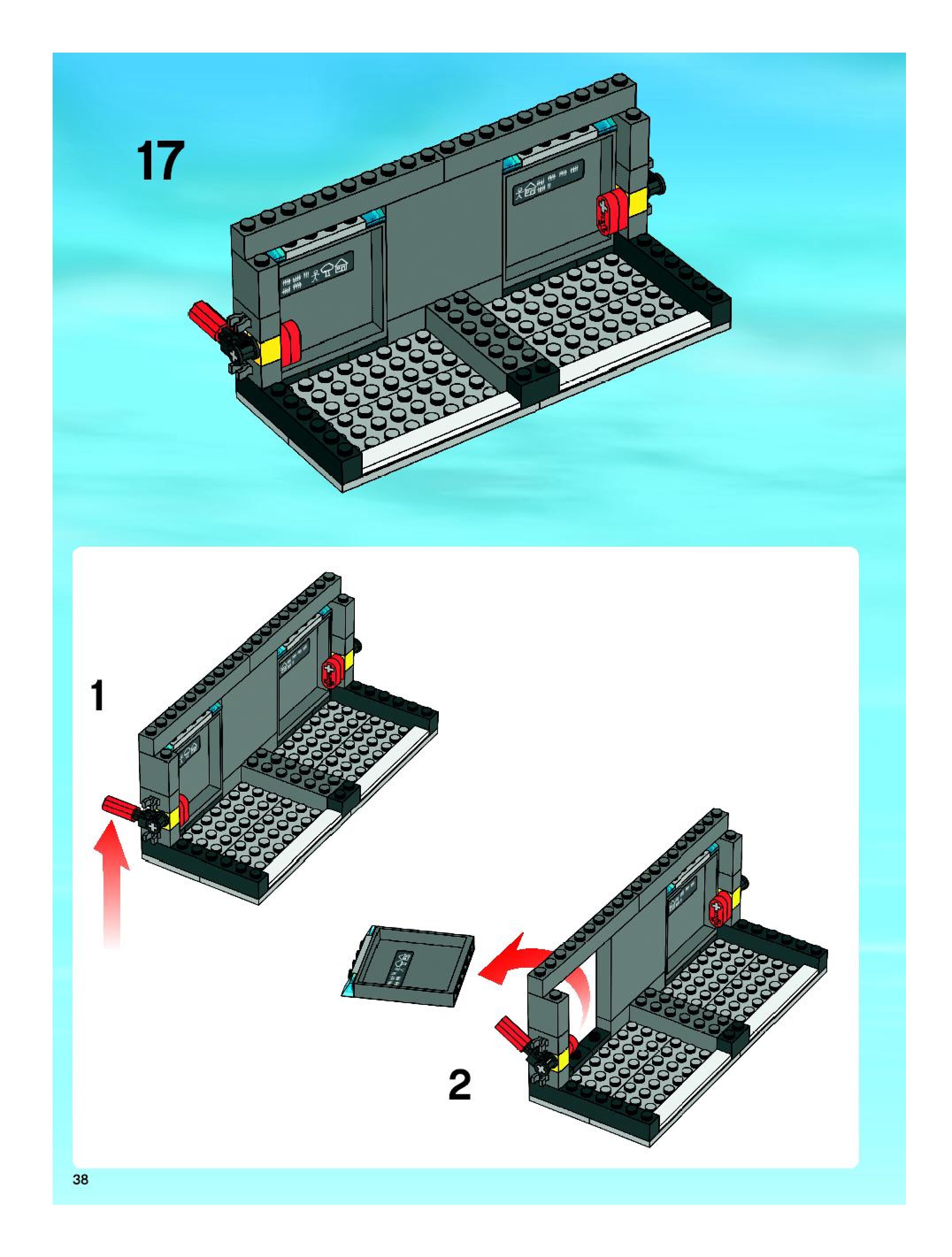 17

1

2

38