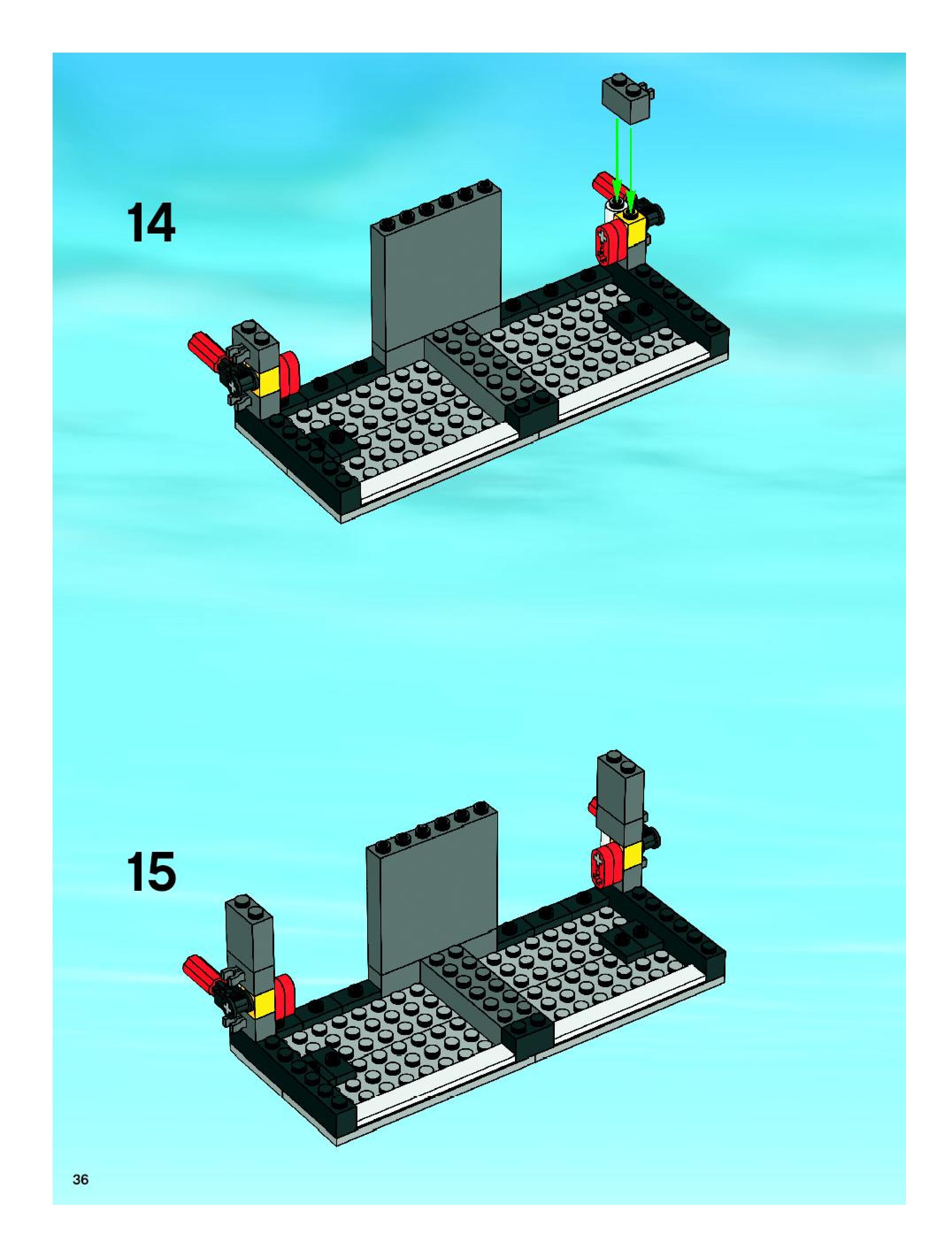 14

15

36