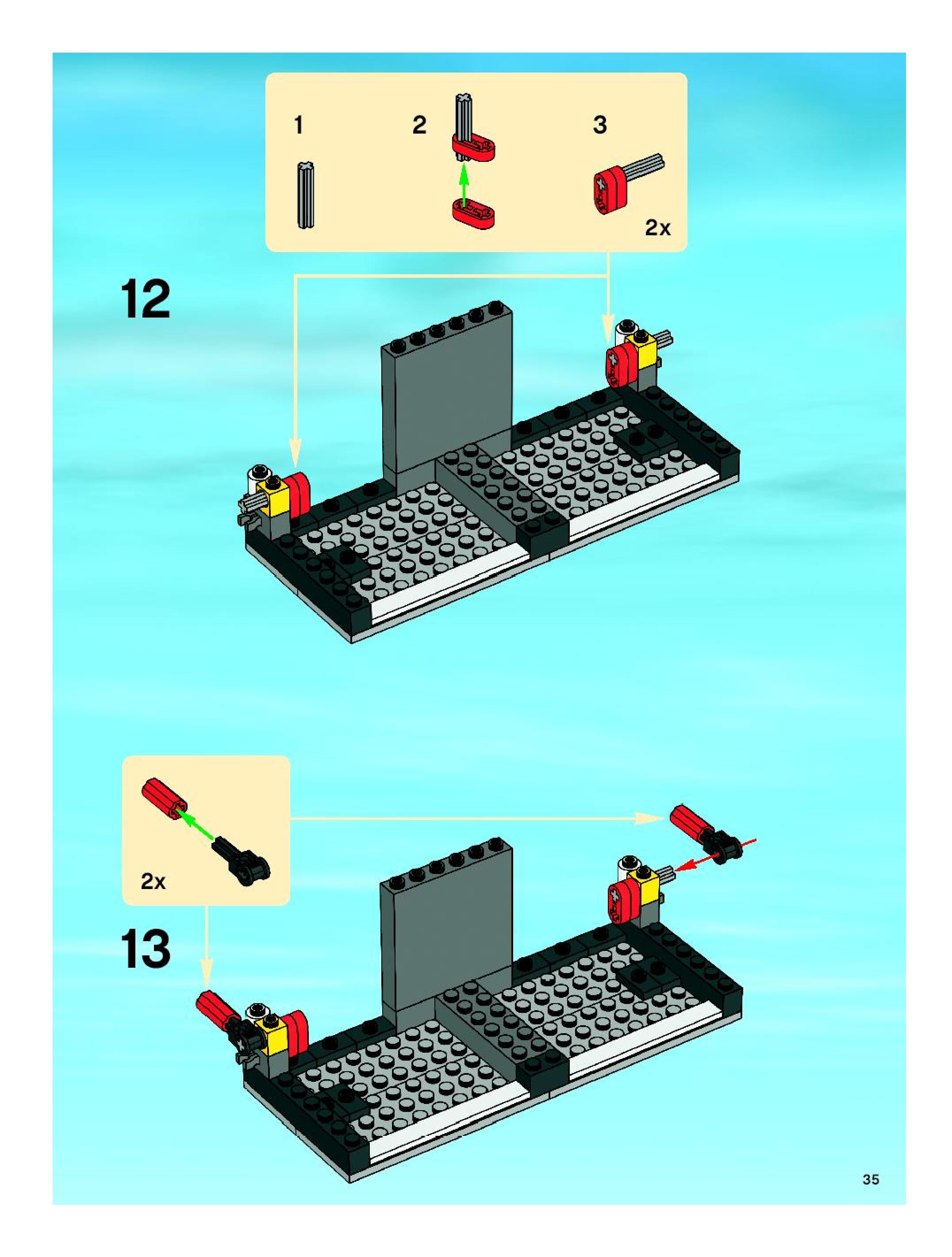 1

2

3

2x

12

2x

13

35