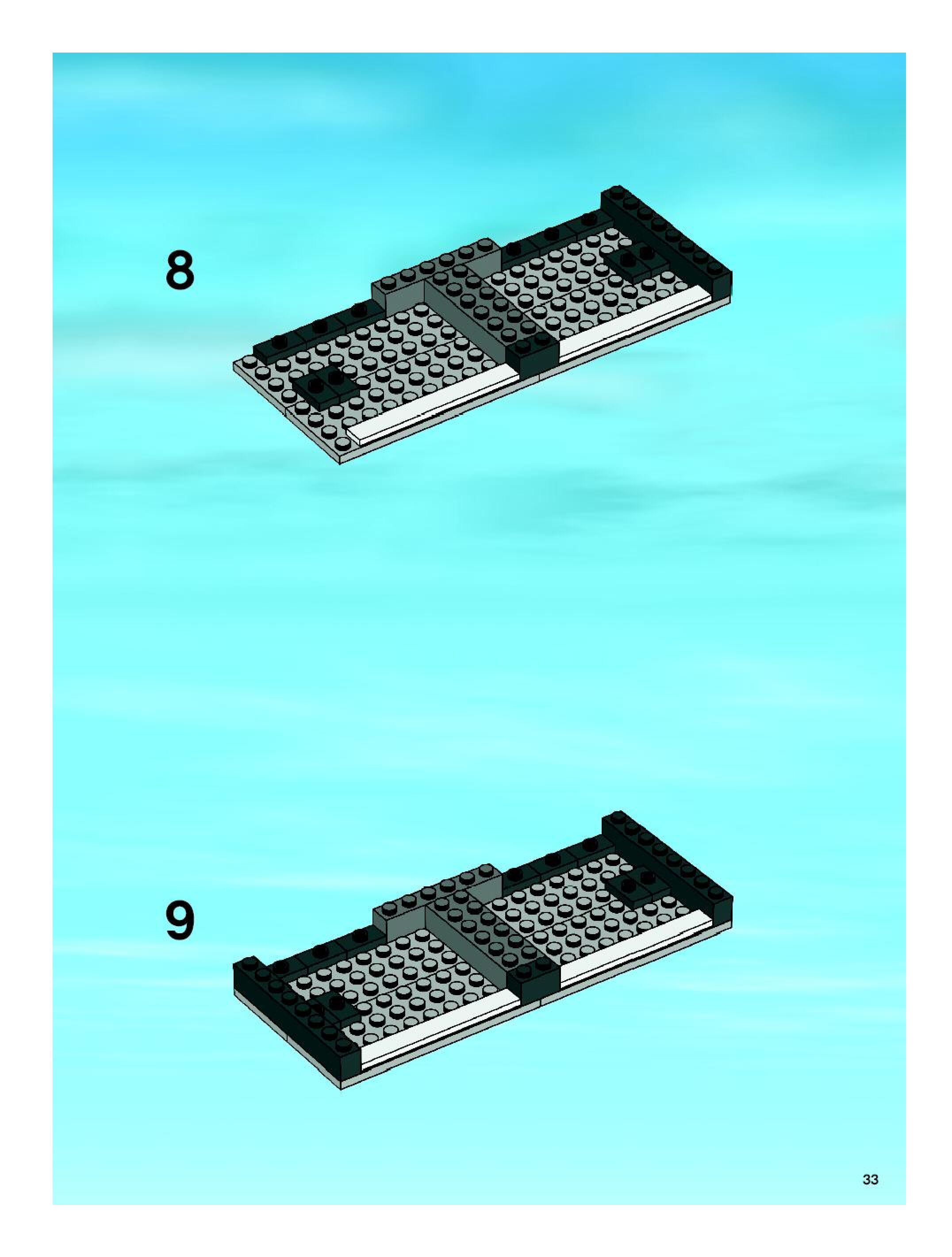 8

9

33