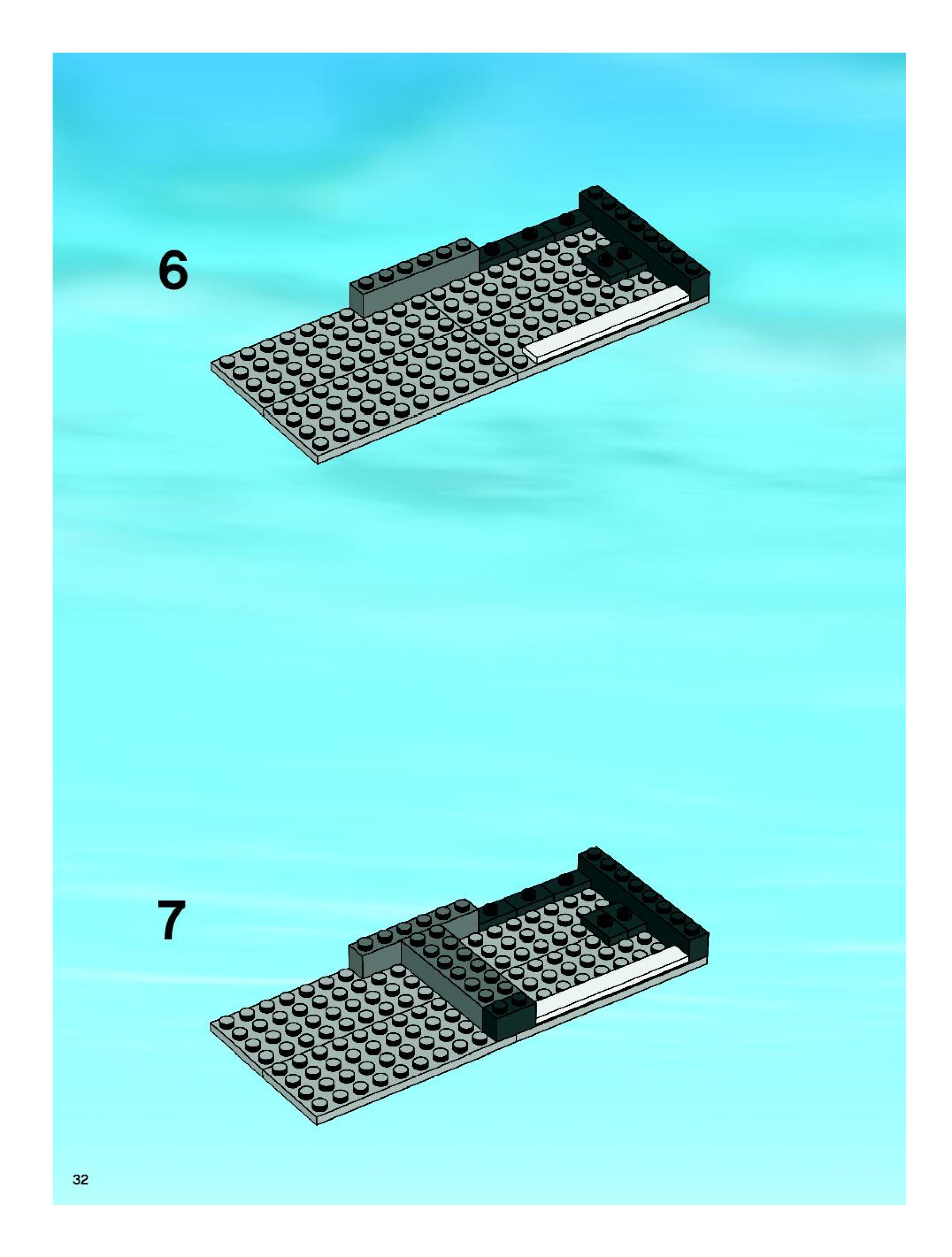 6

7

32