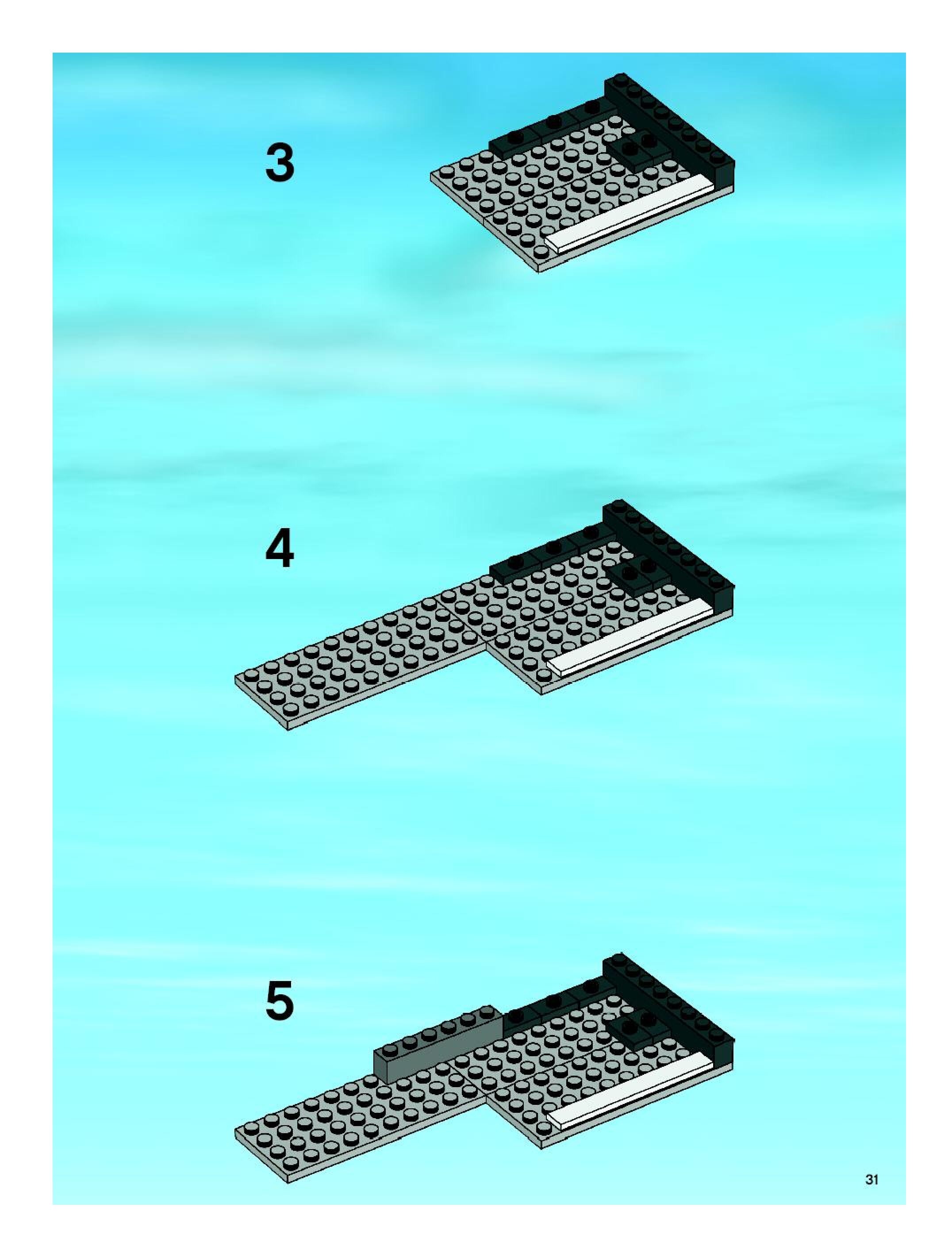 3

4

5

31