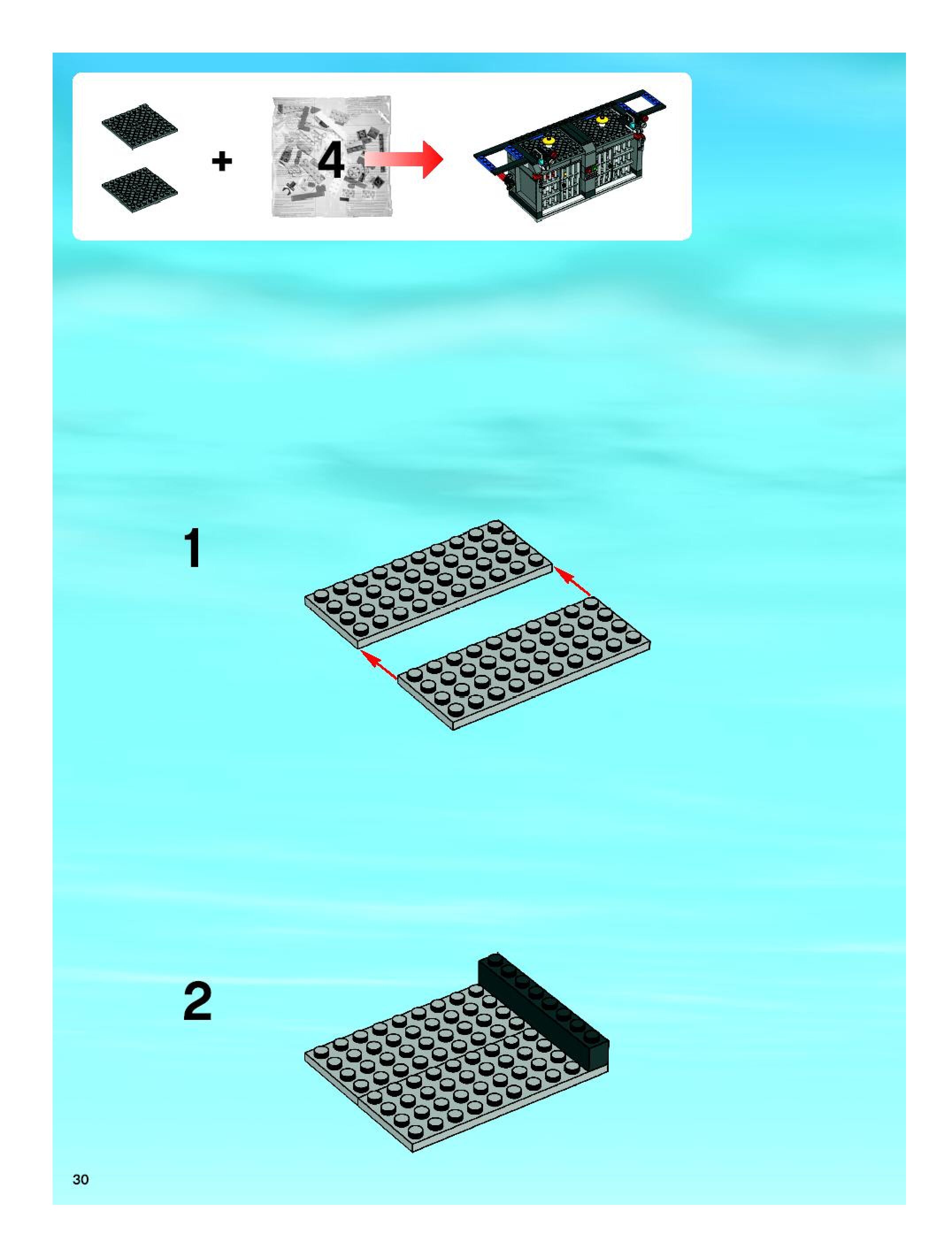 + 4

1

2

30