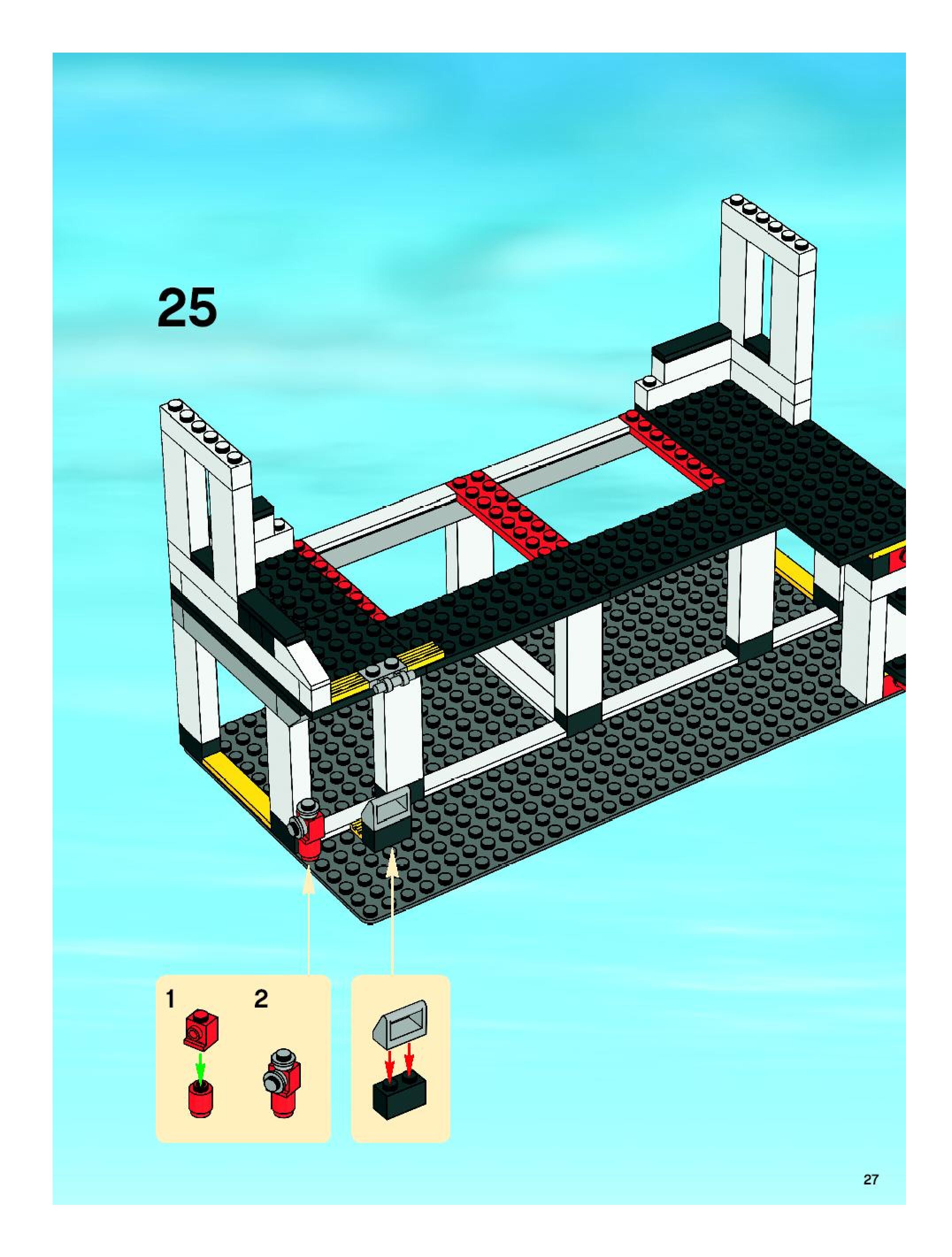 25

1

2

27