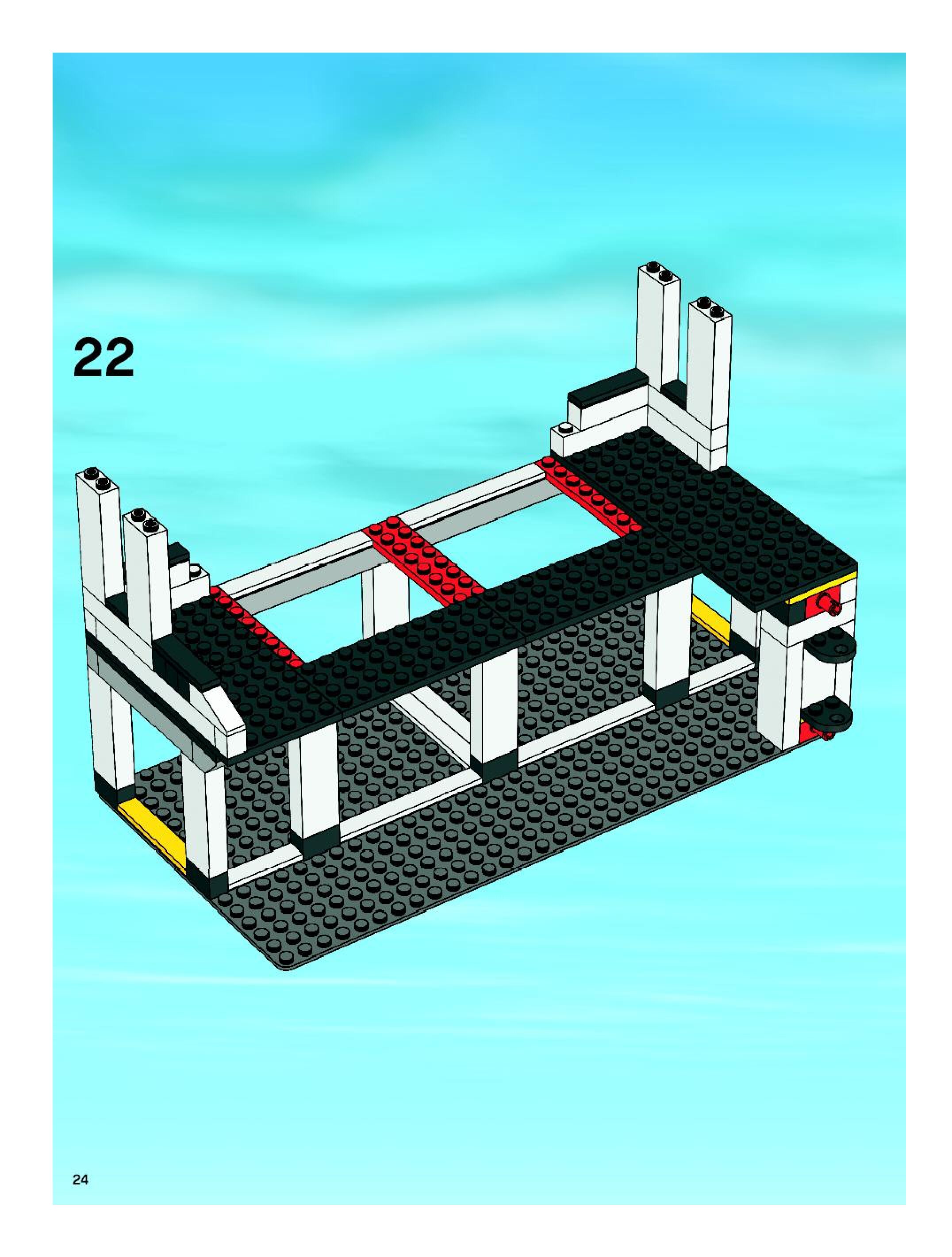 22

24