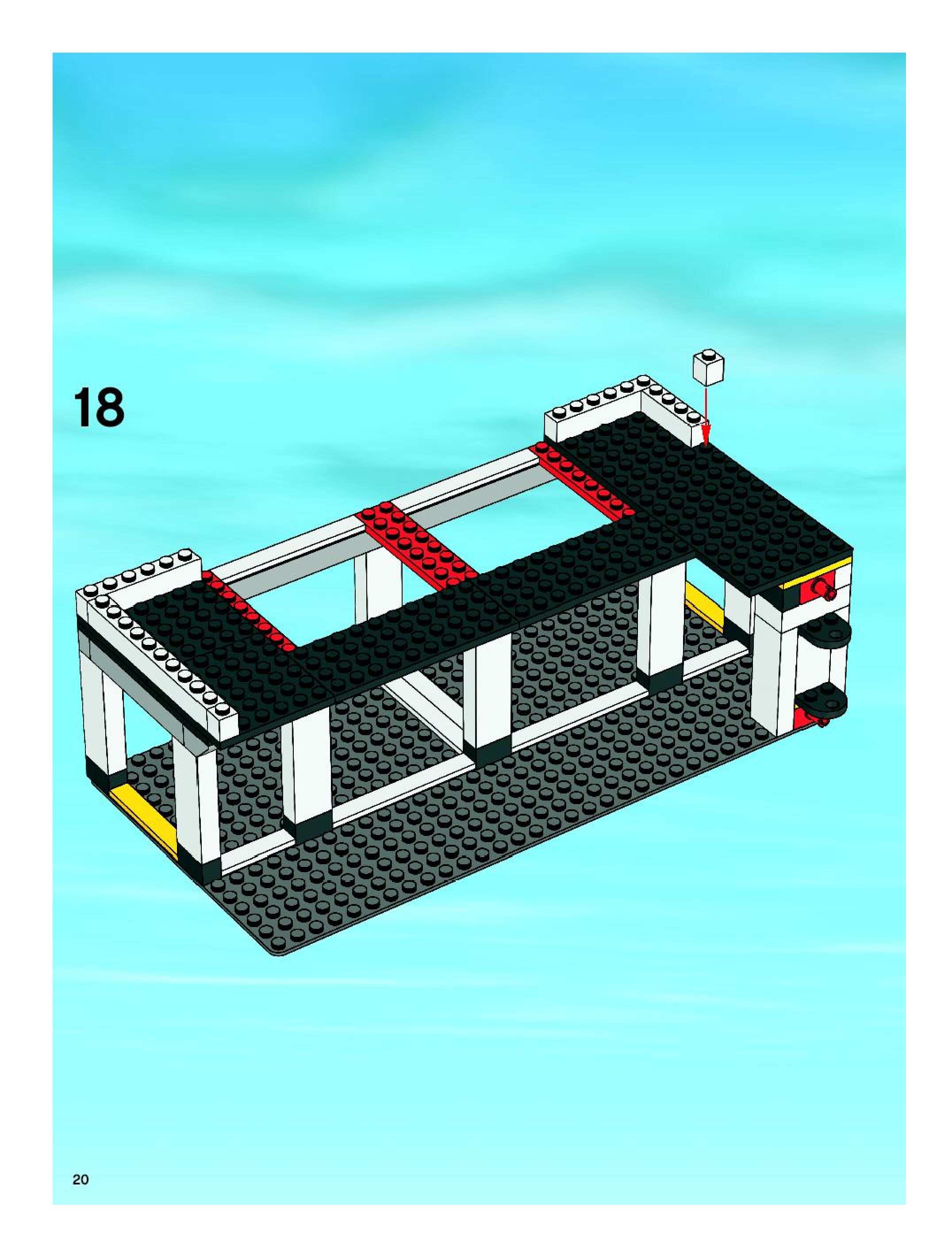 18

20