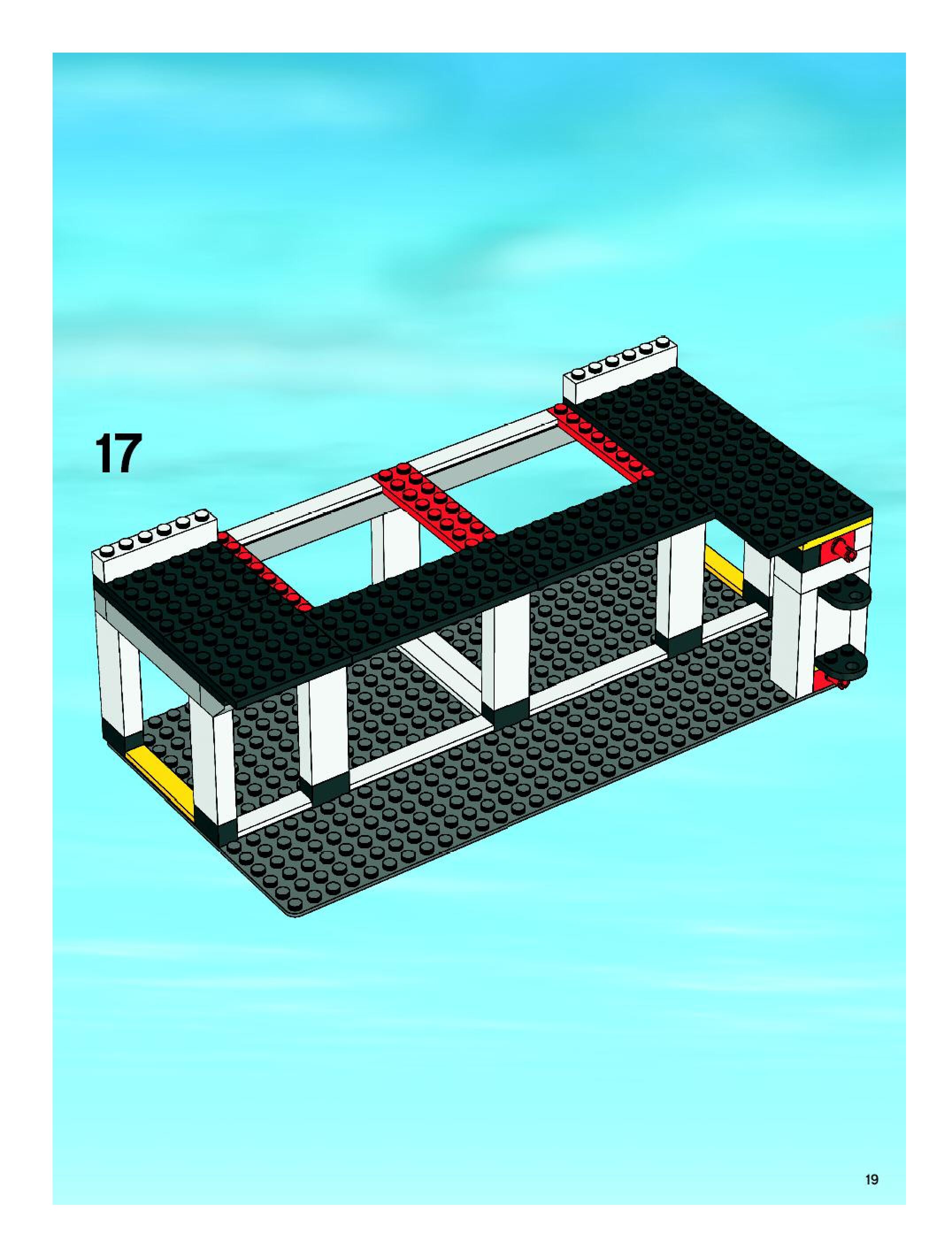 17

19