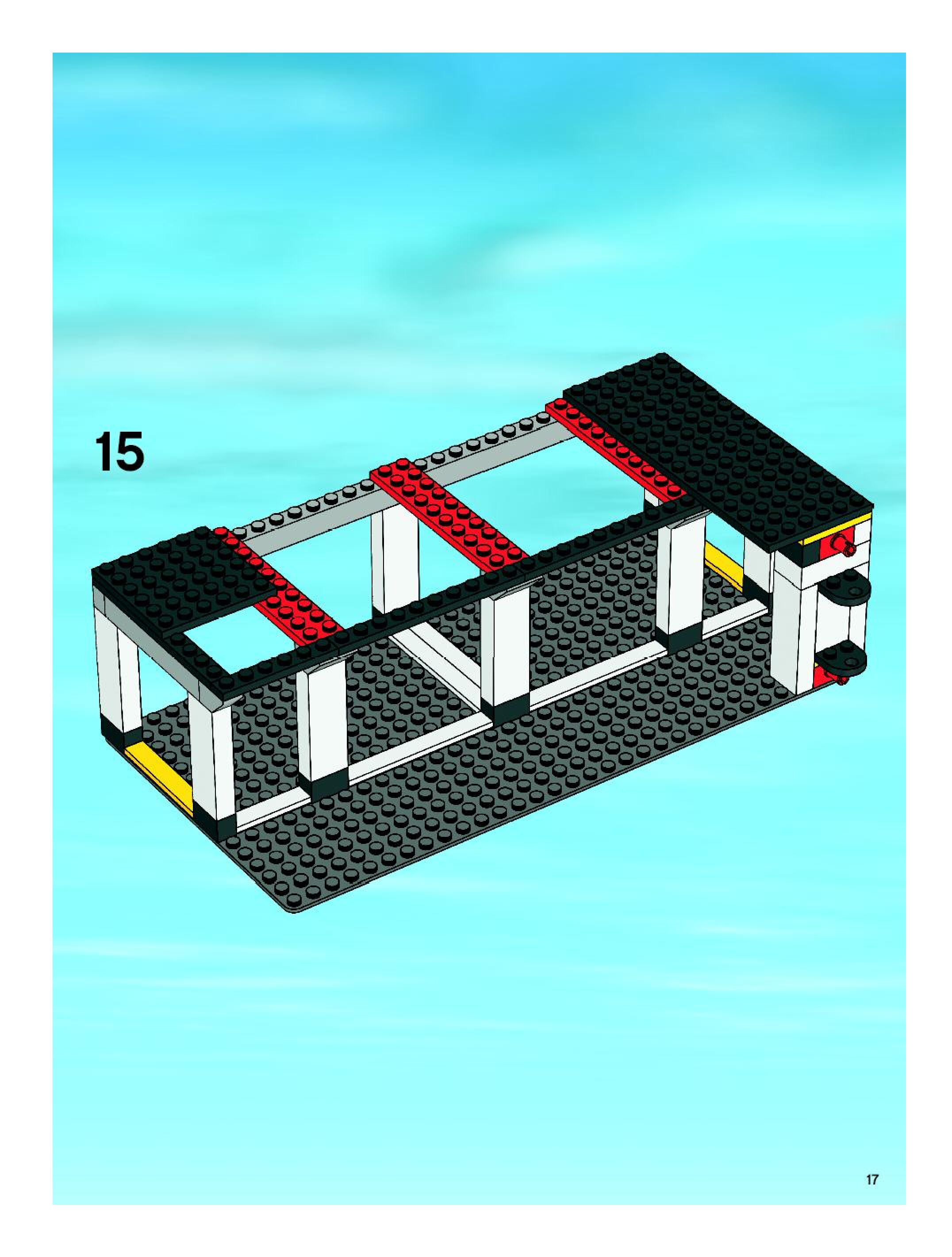 15

17