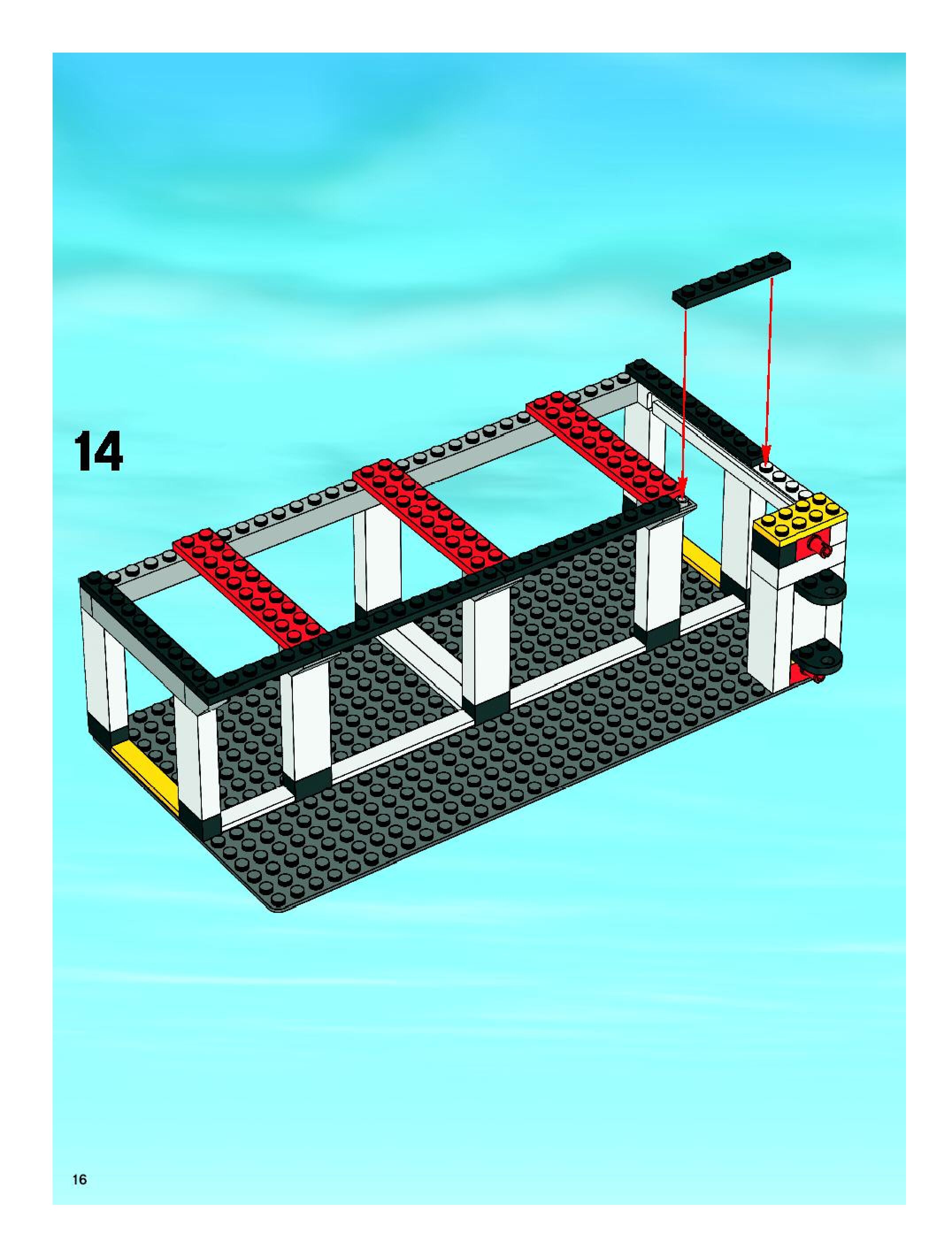 14

16