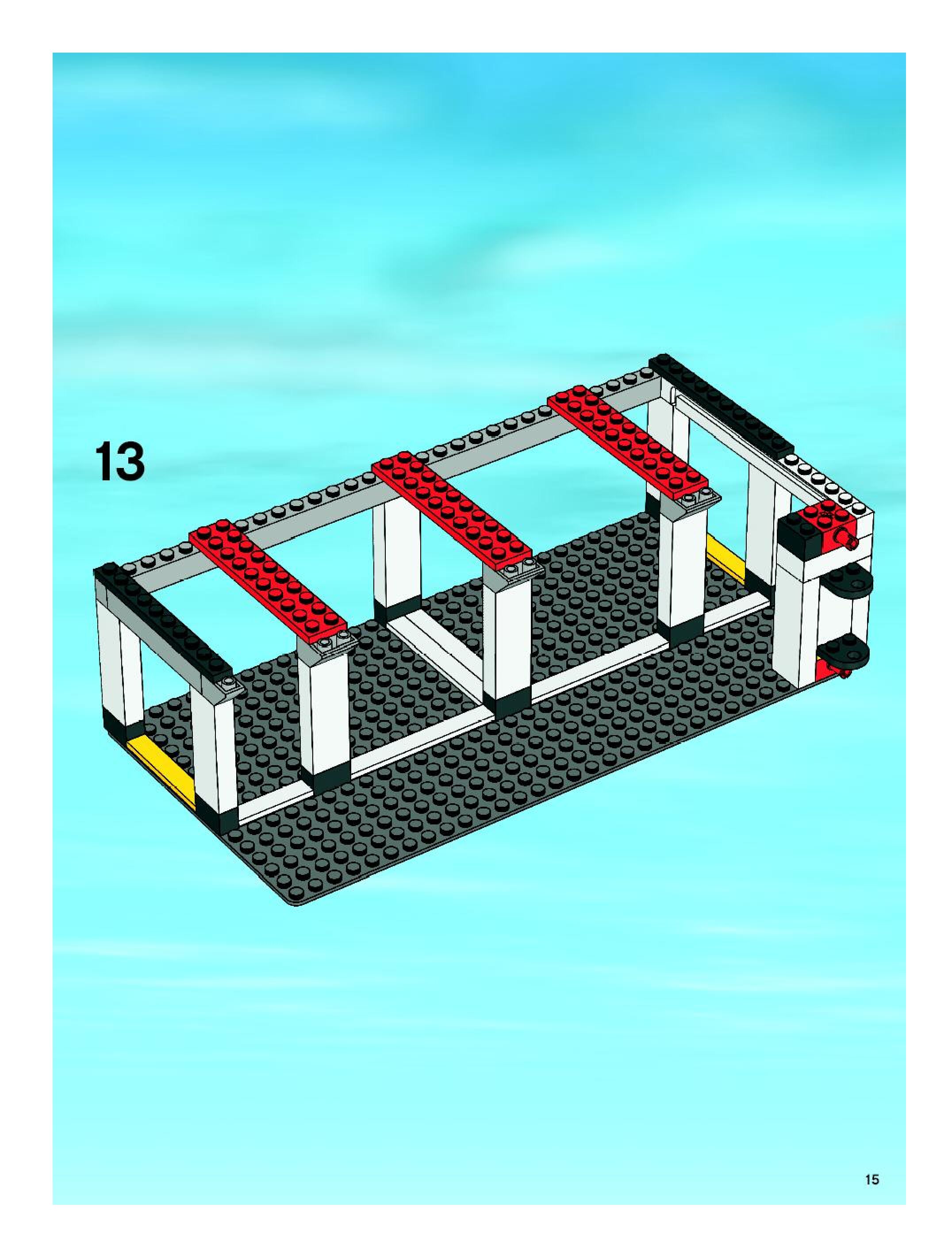 13

15