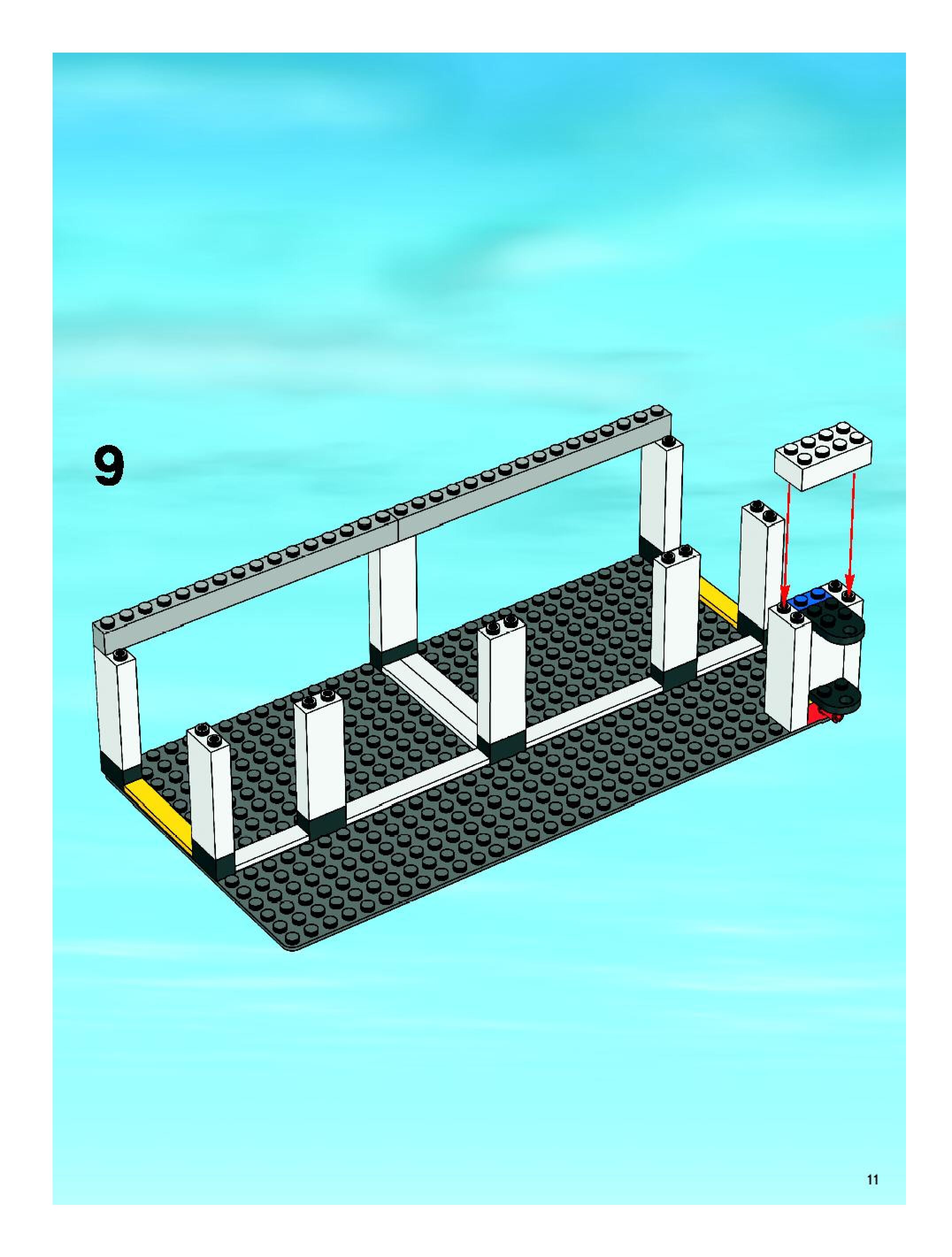 9

11