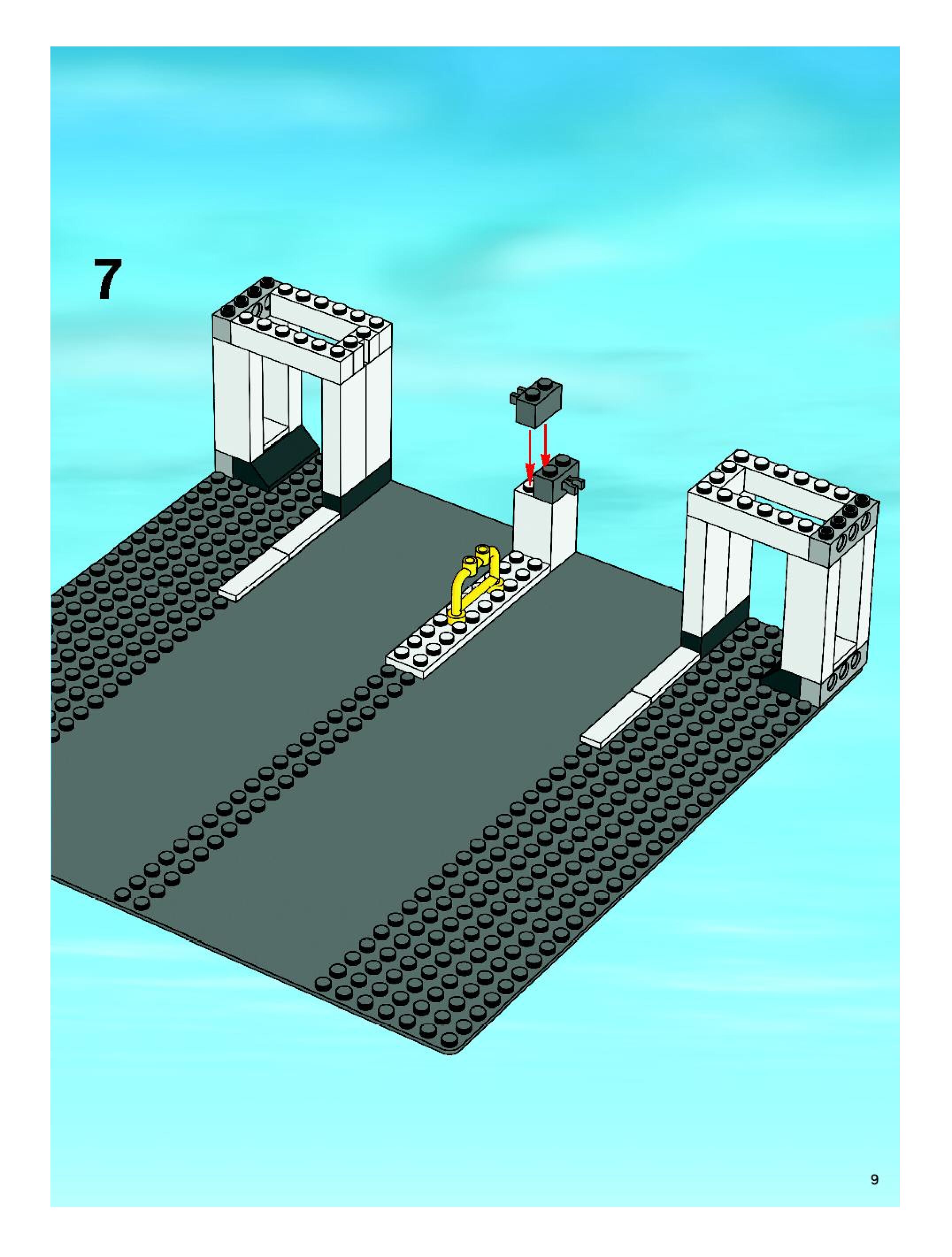 7

9