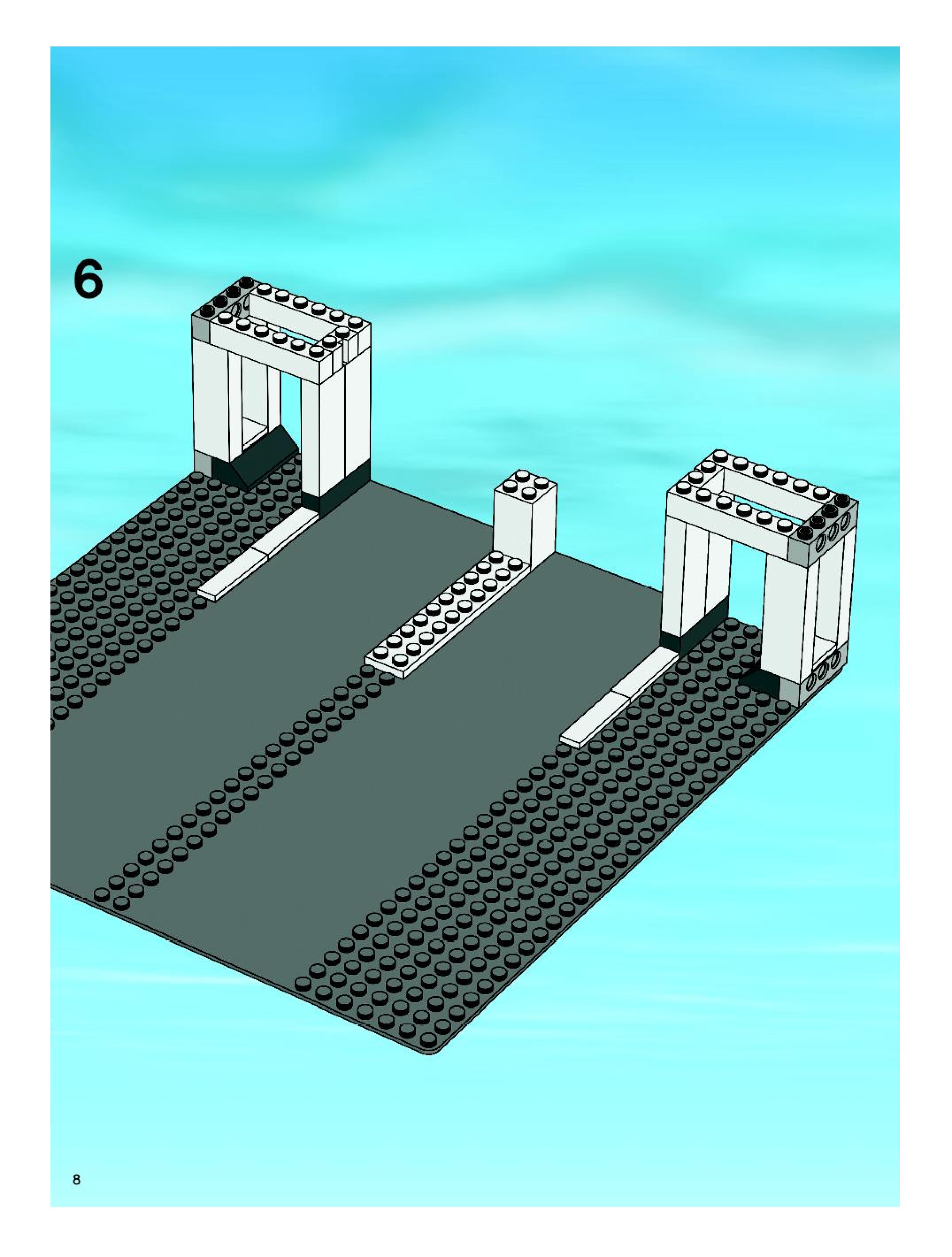 6

8