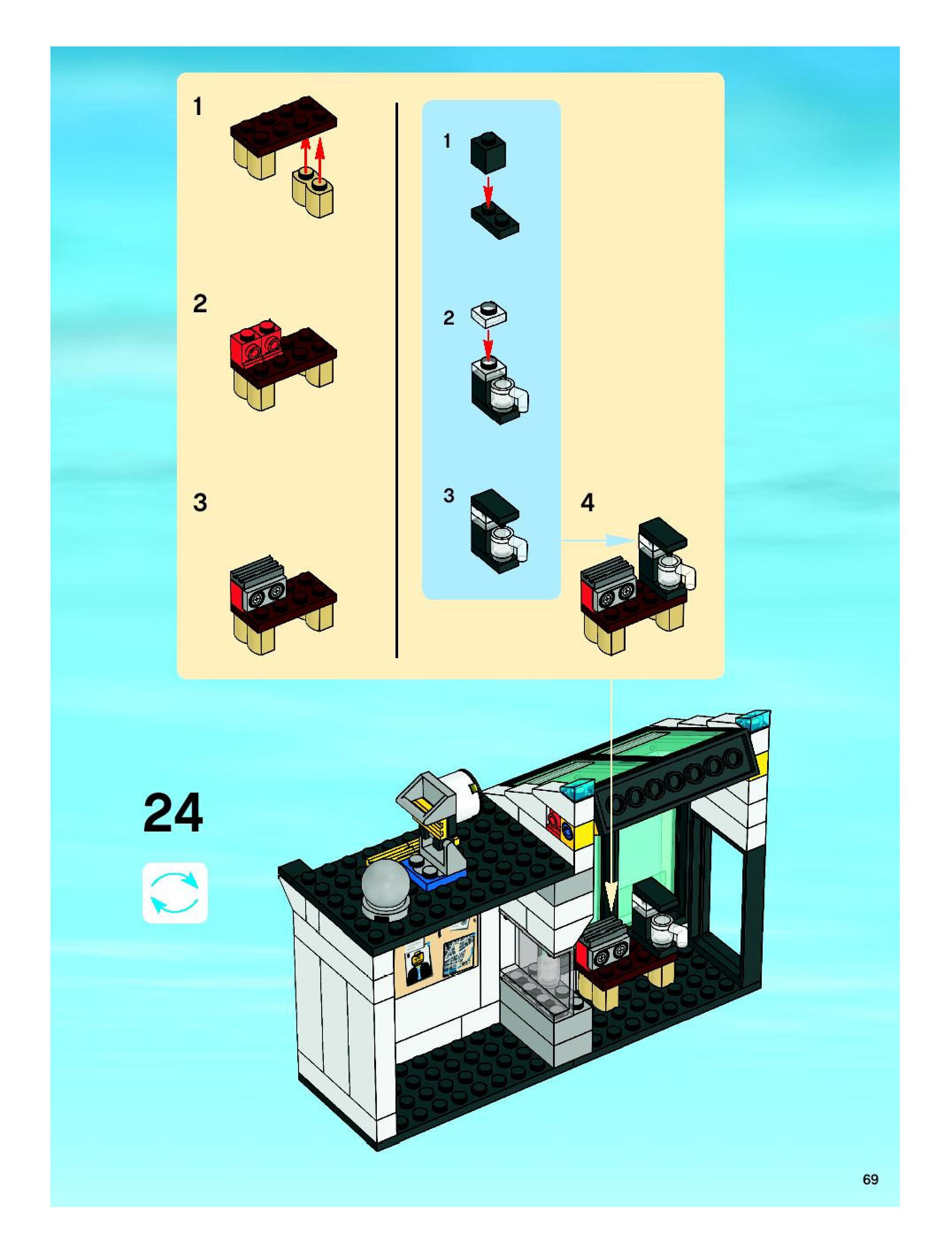 1

2

3

1

2

3

4

24

69