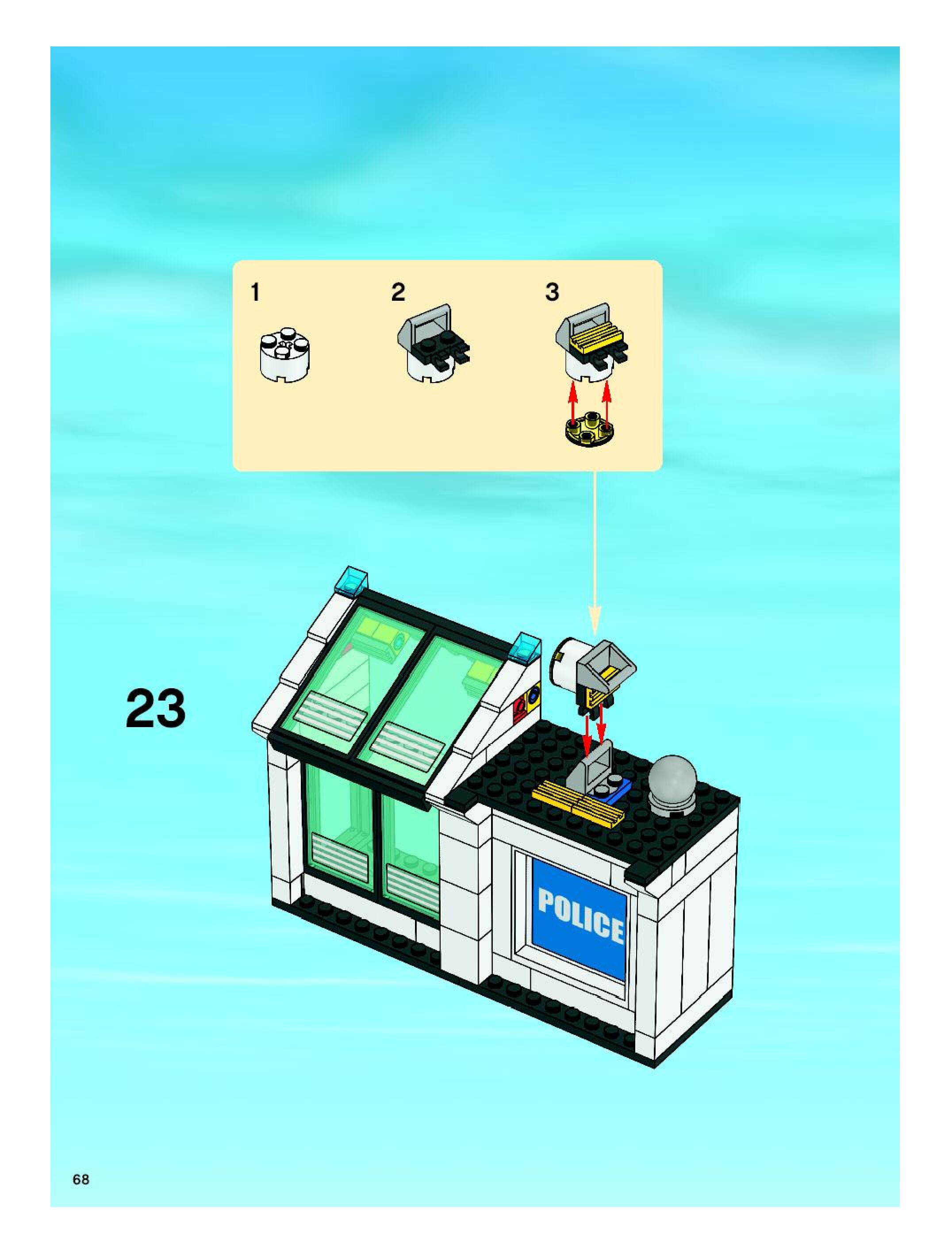 1

2

3

23

POLICE

68