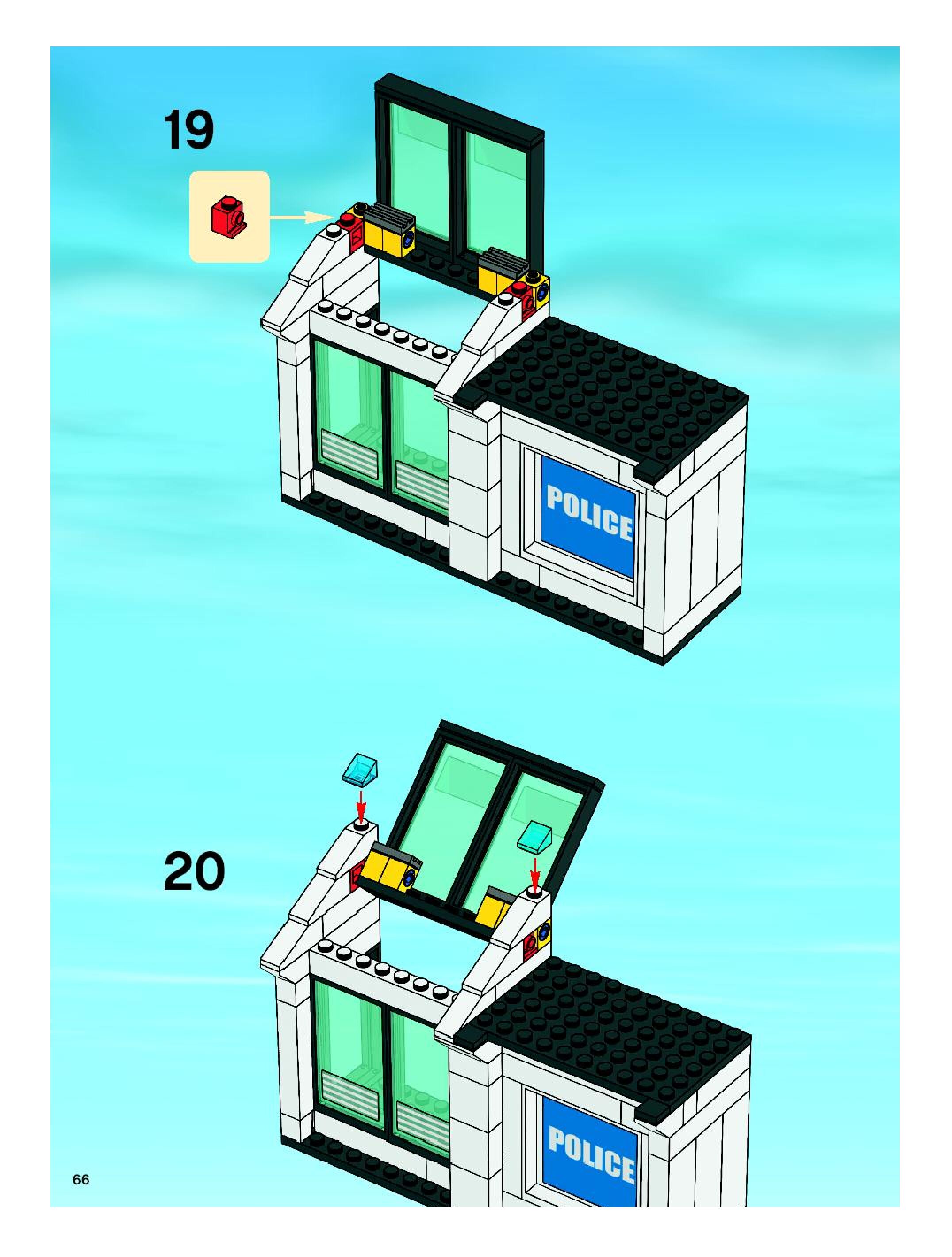 19

POLICE

20

POLICE

66