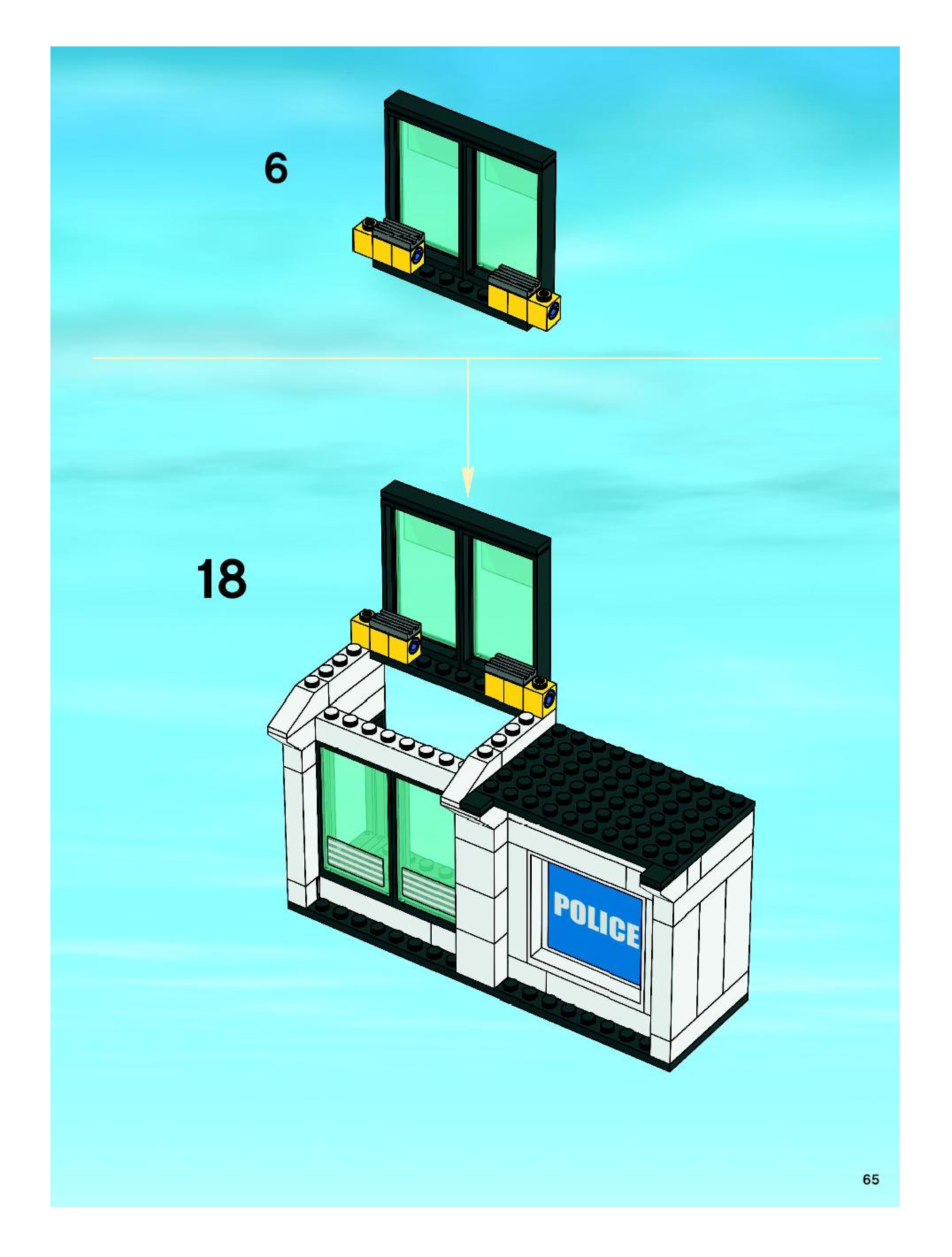 6

18

POLICE

65