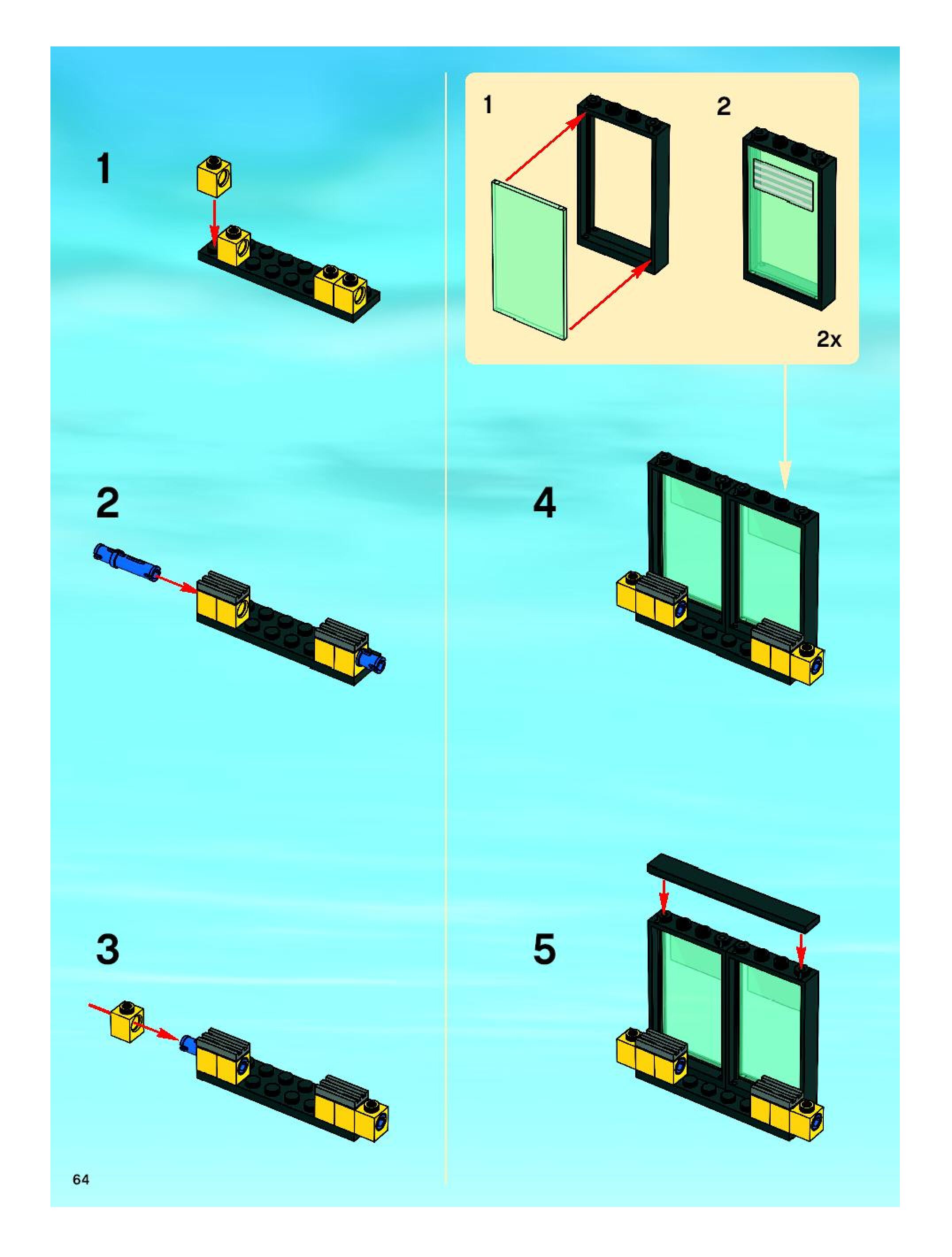 1

2

3

64

1

2

2x

4

5