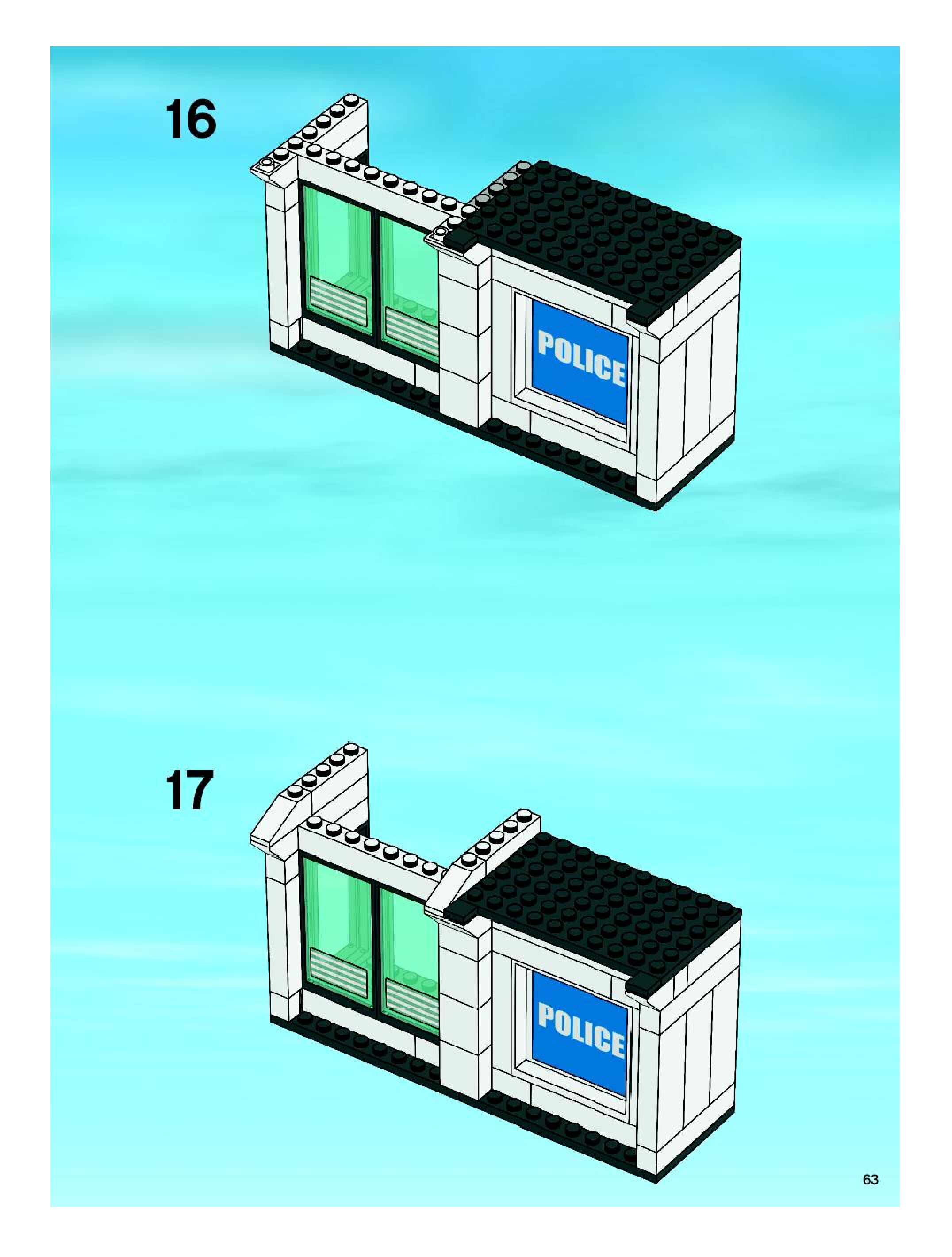 16

POLICE

17

POLICE

63