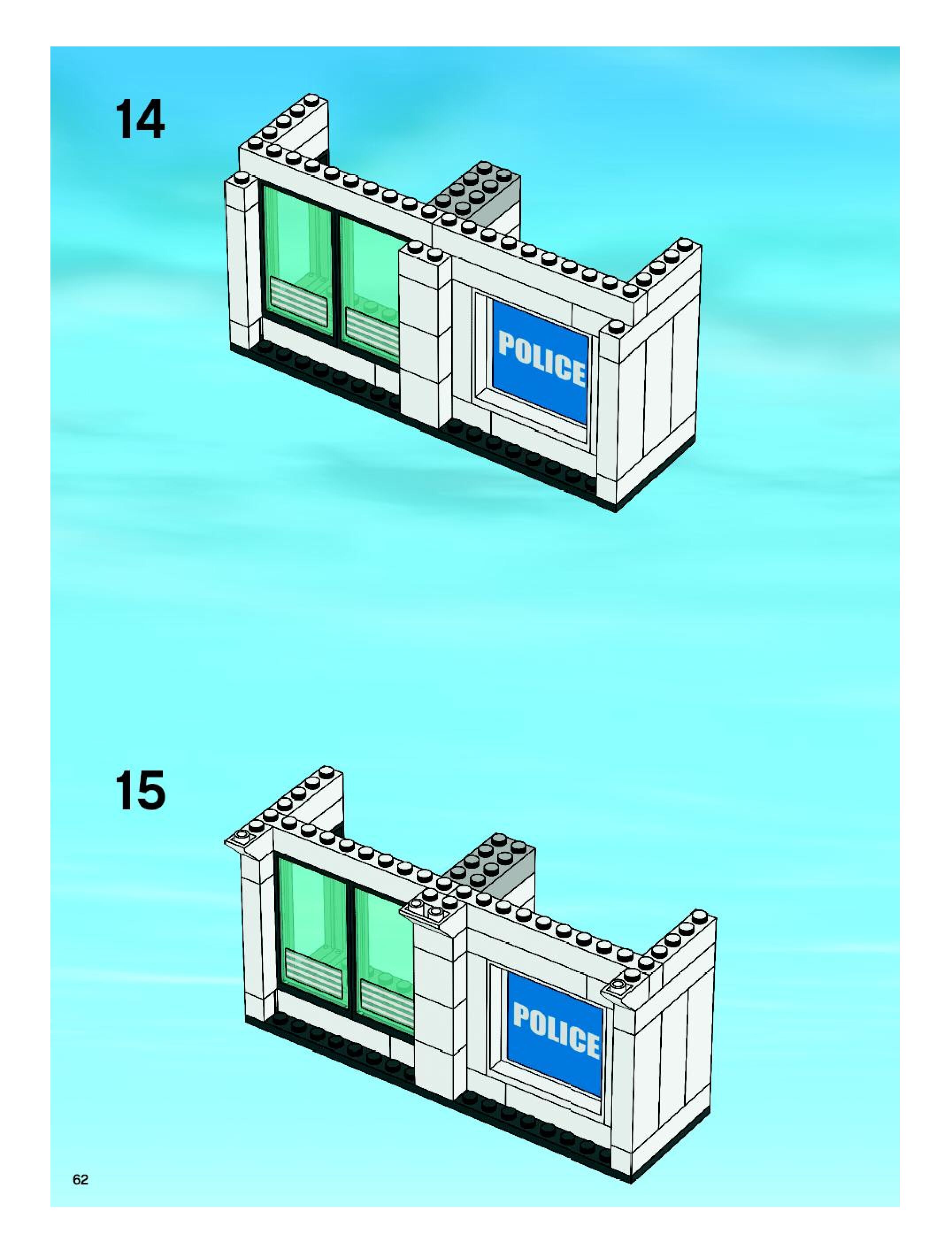 14

POLICE

15

POLICE

62