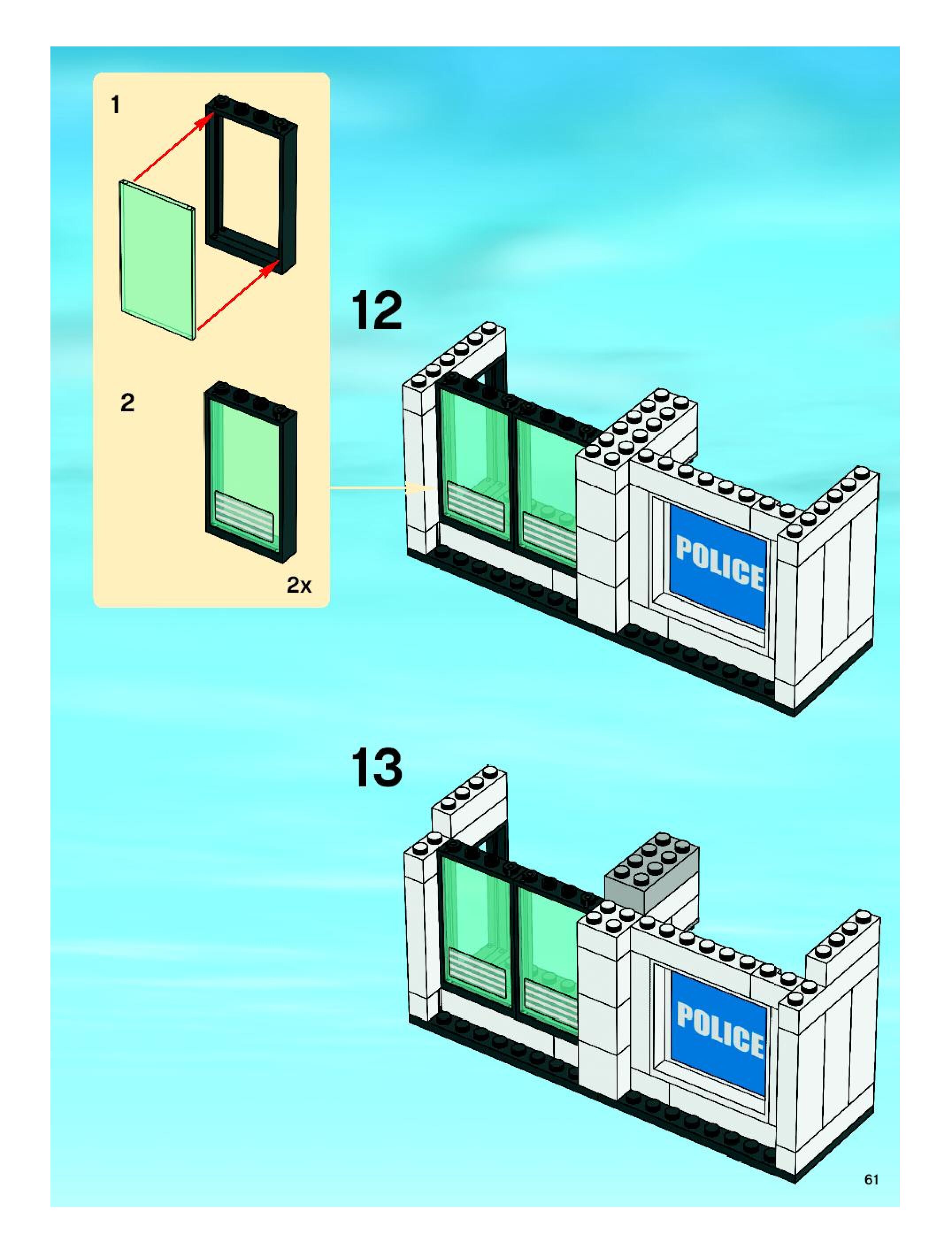 1

2

2x

12

POLICE

13

POLICE

61