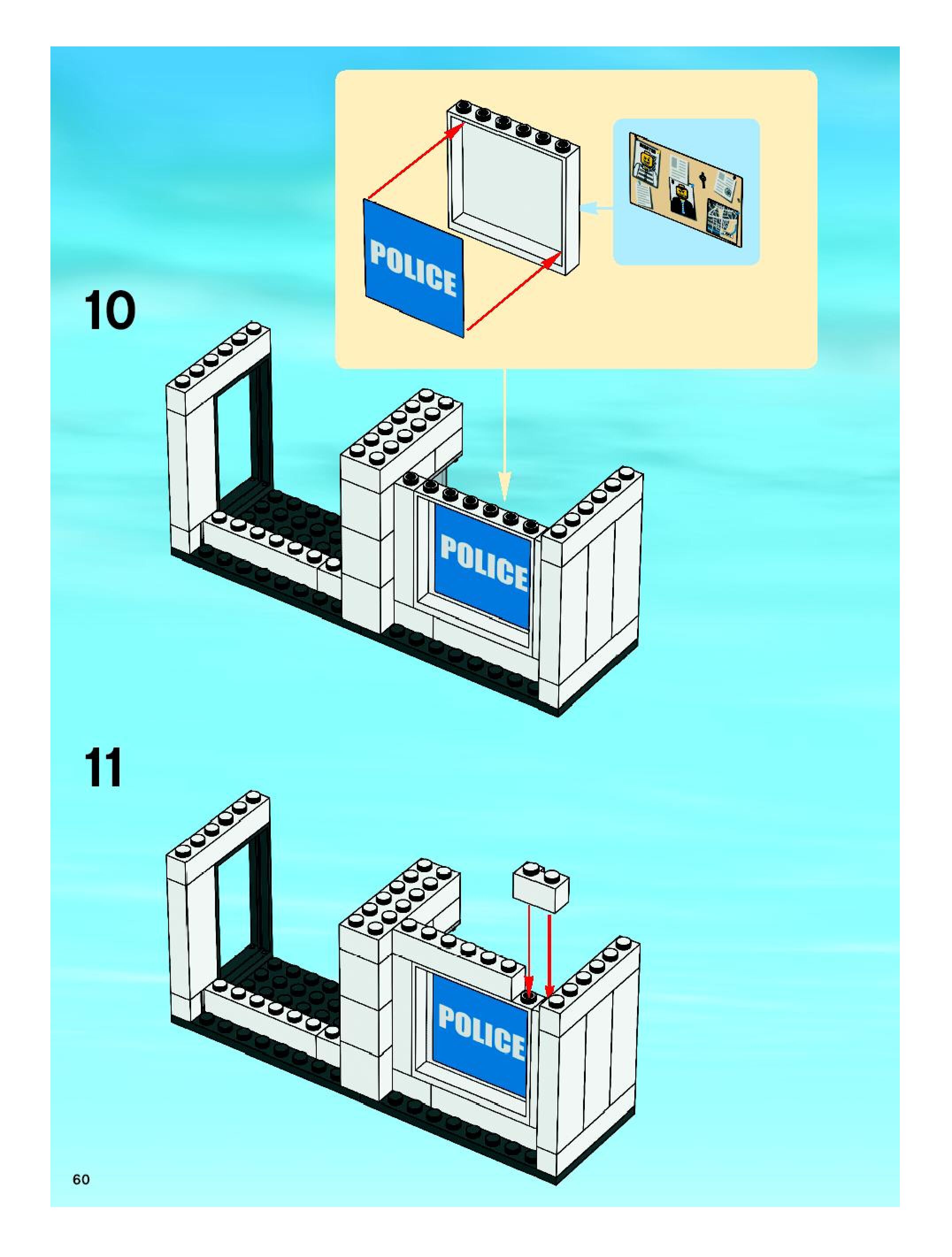 POLICE

10

POLICE

11

POLICE

60