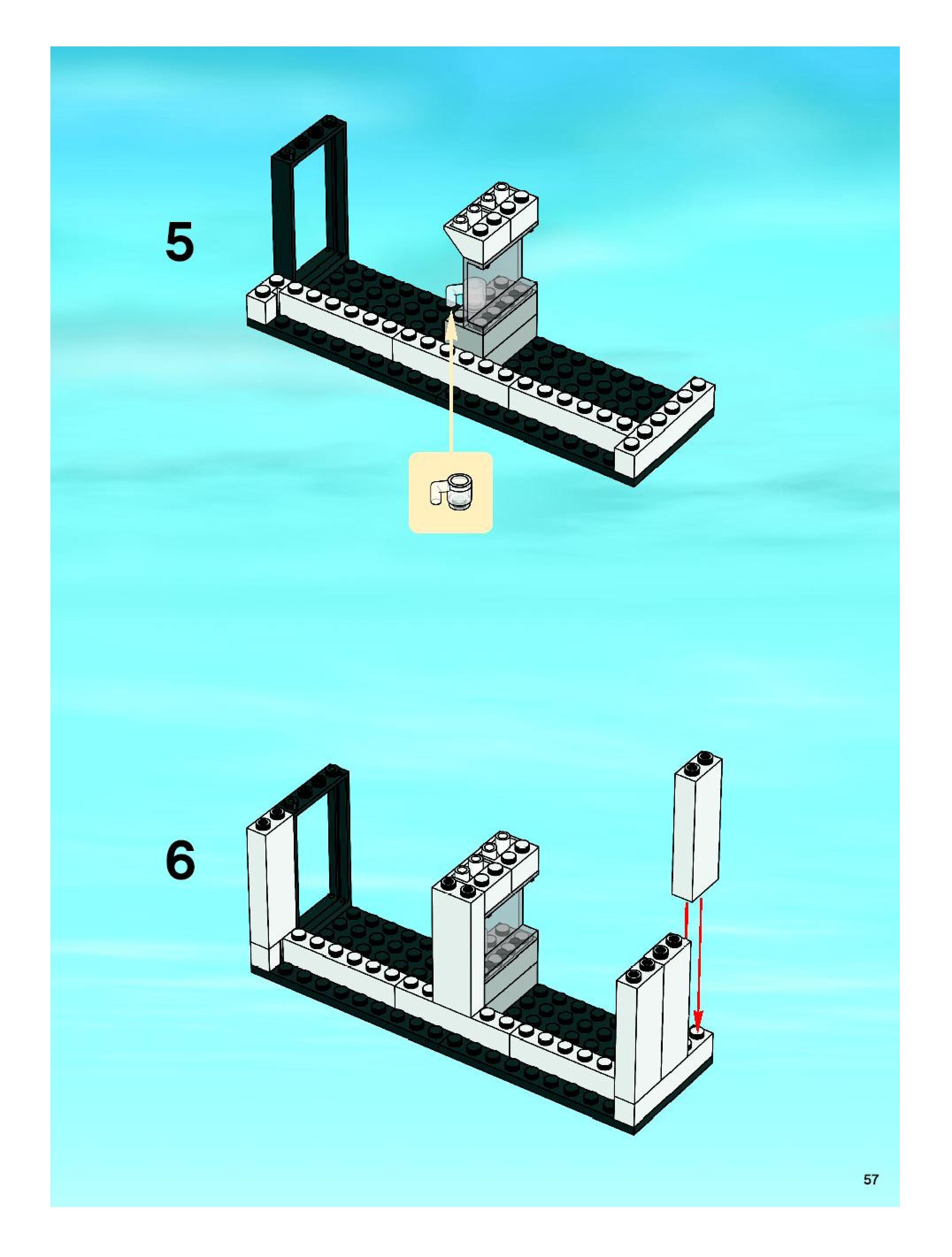 5

6

57