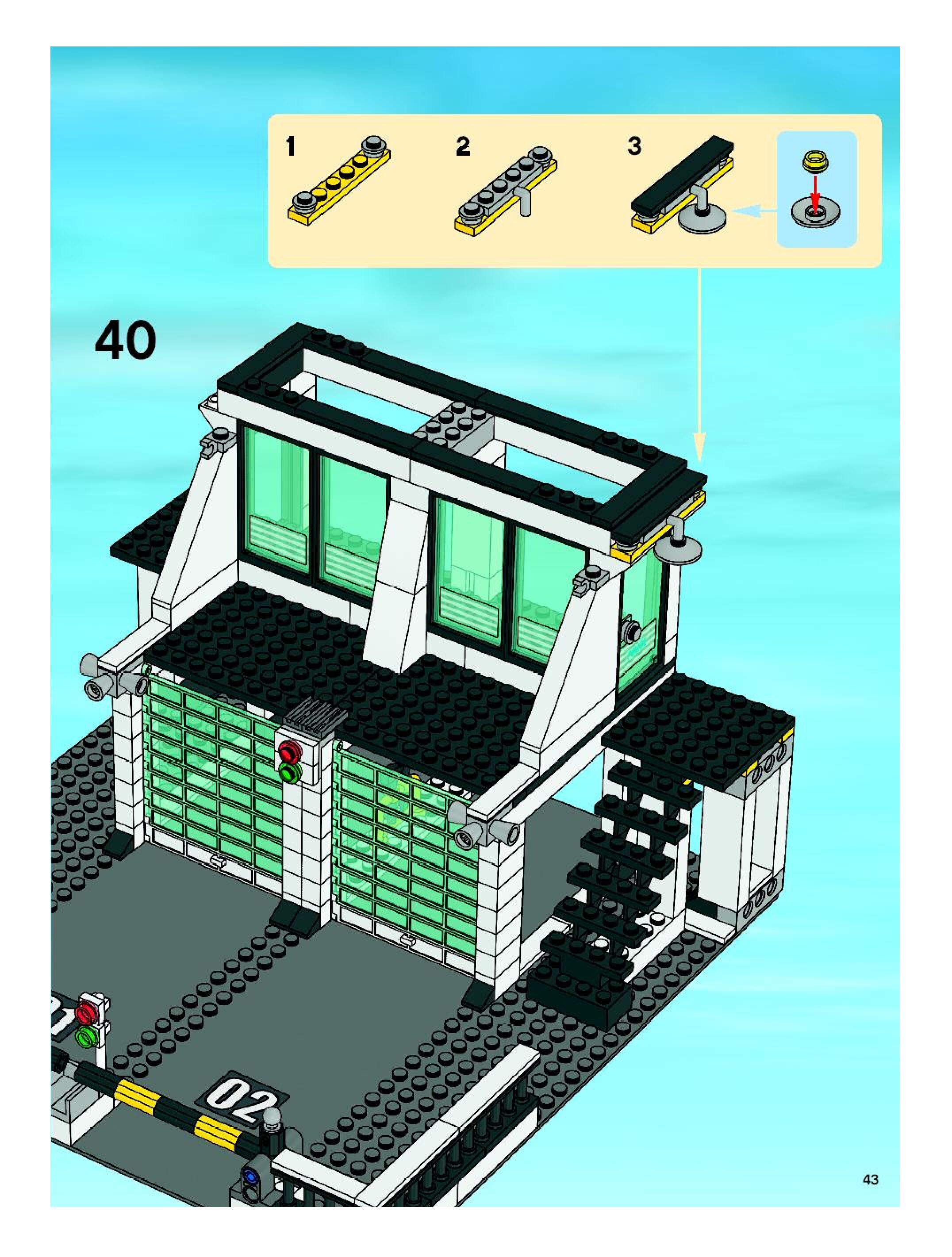 1

2

3

40

02

43