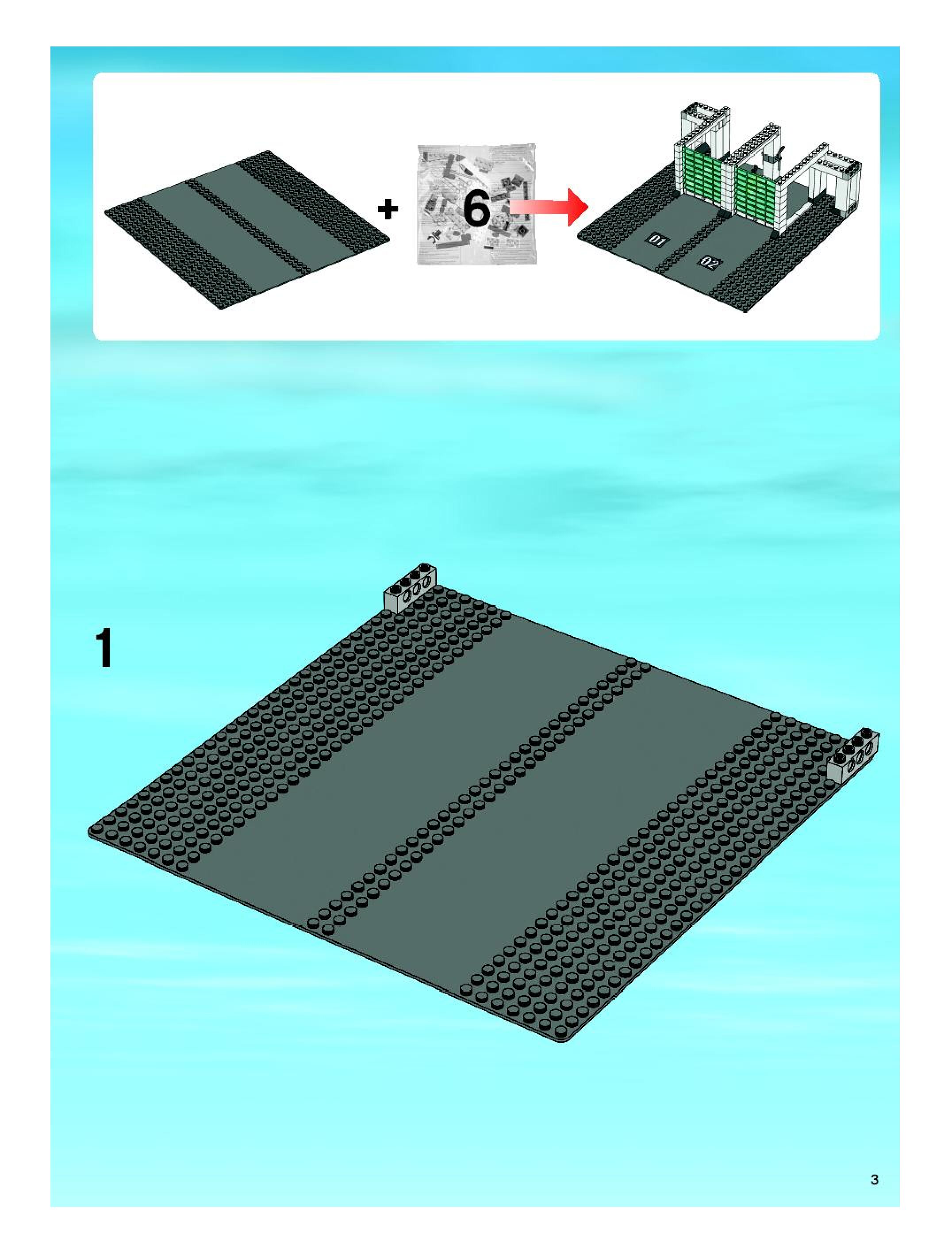 + 6

01

02

1

3