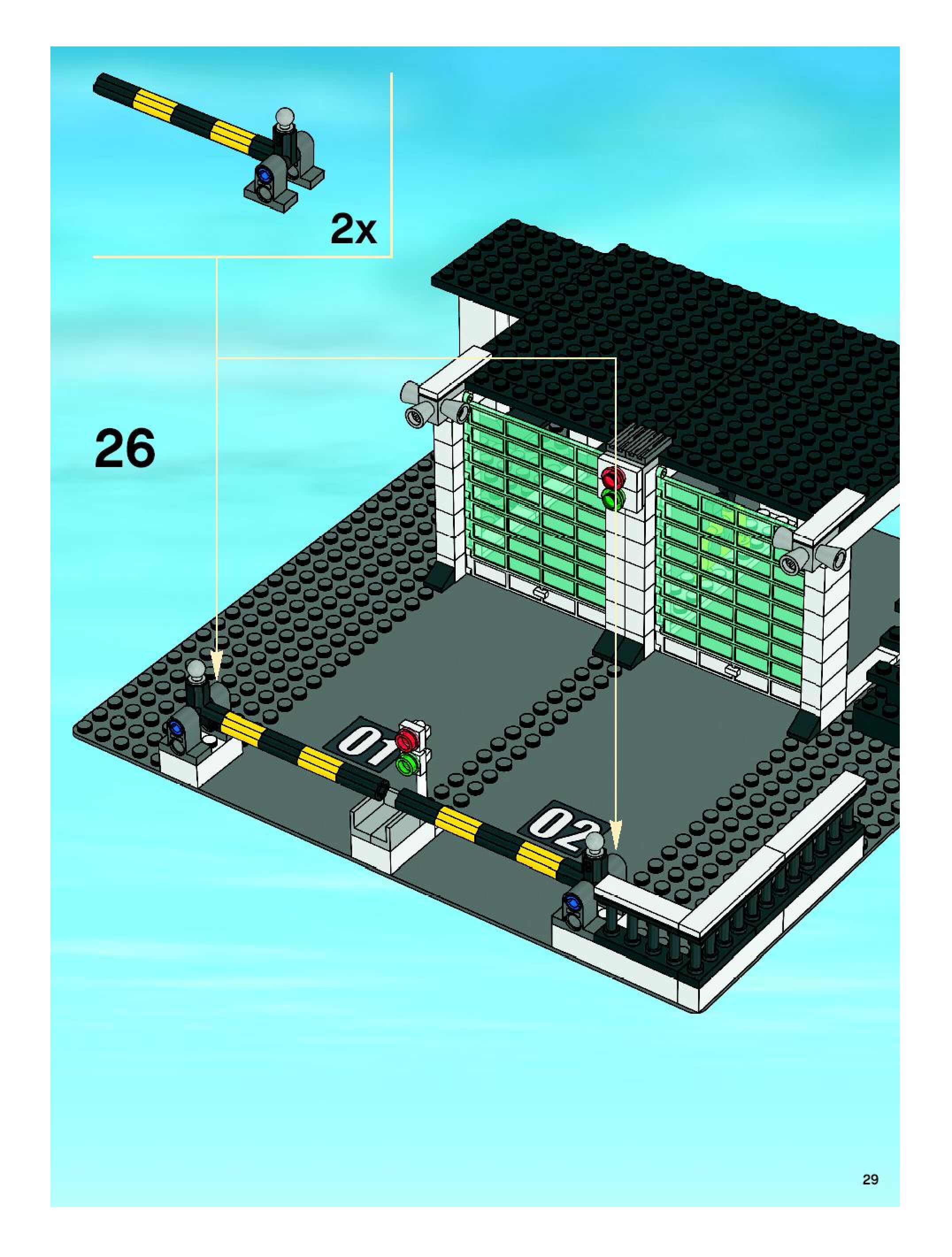 2x

26

01

02

29