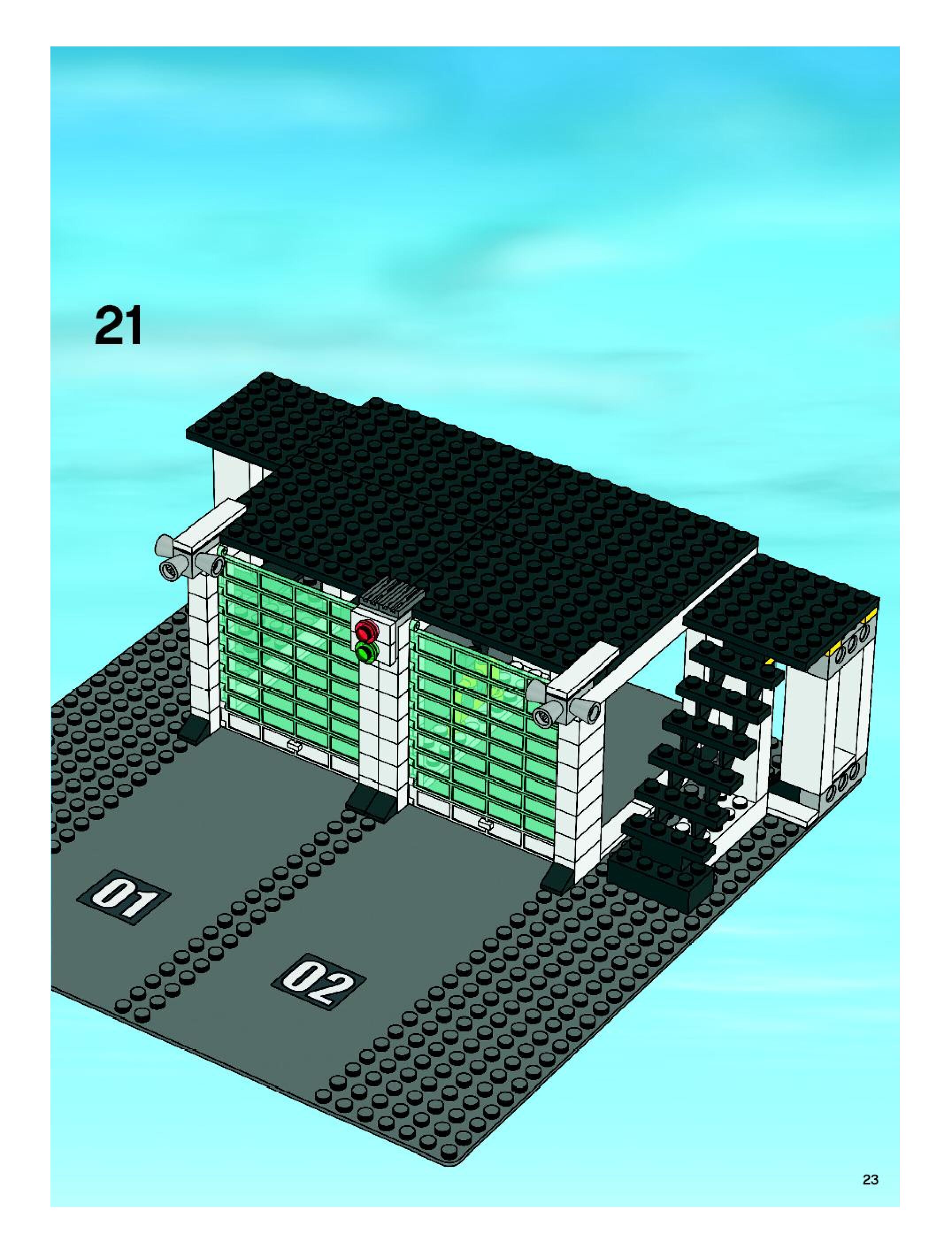 21

01

02

23