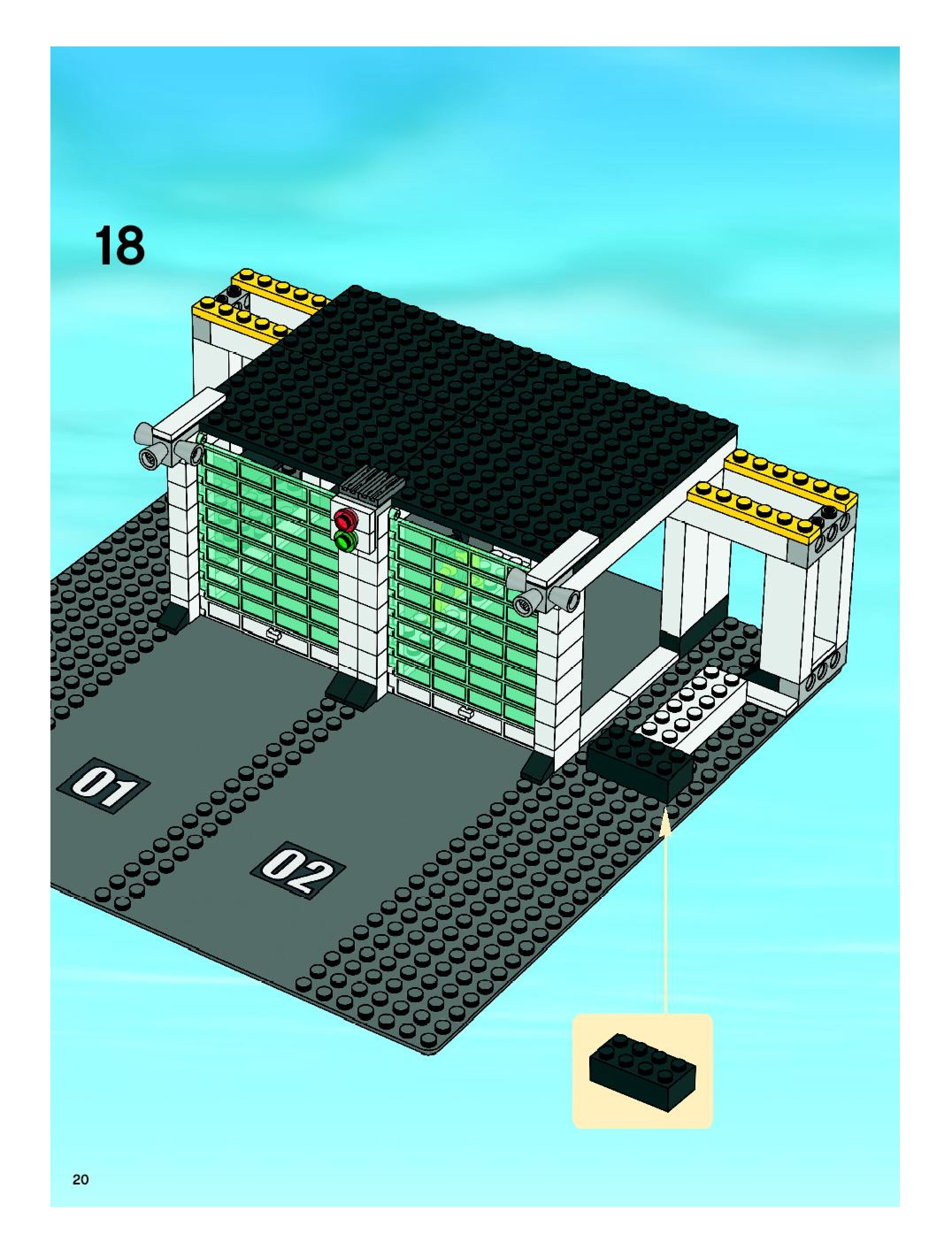 18

01

02

20