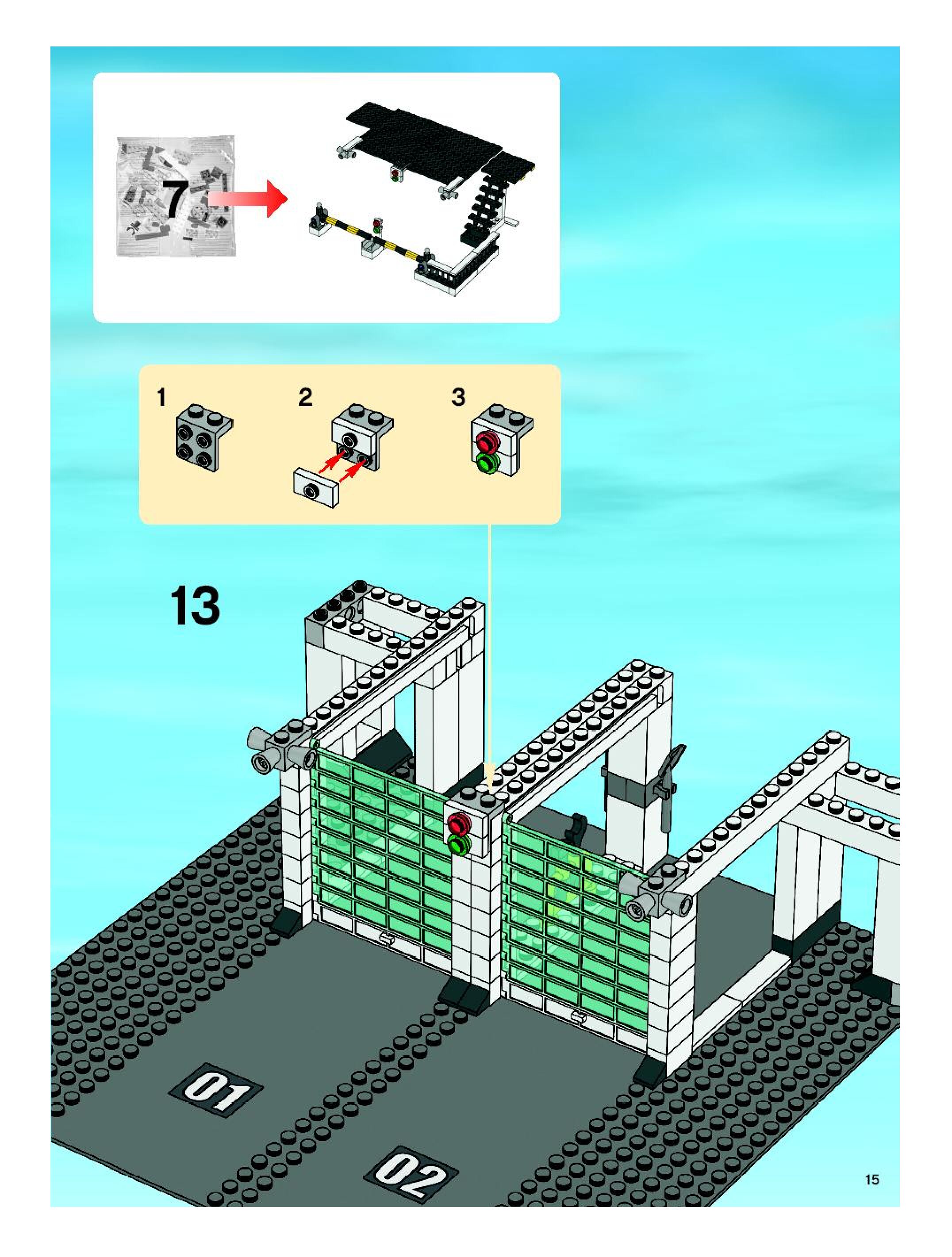 7

1

2

3

13

01

02

15