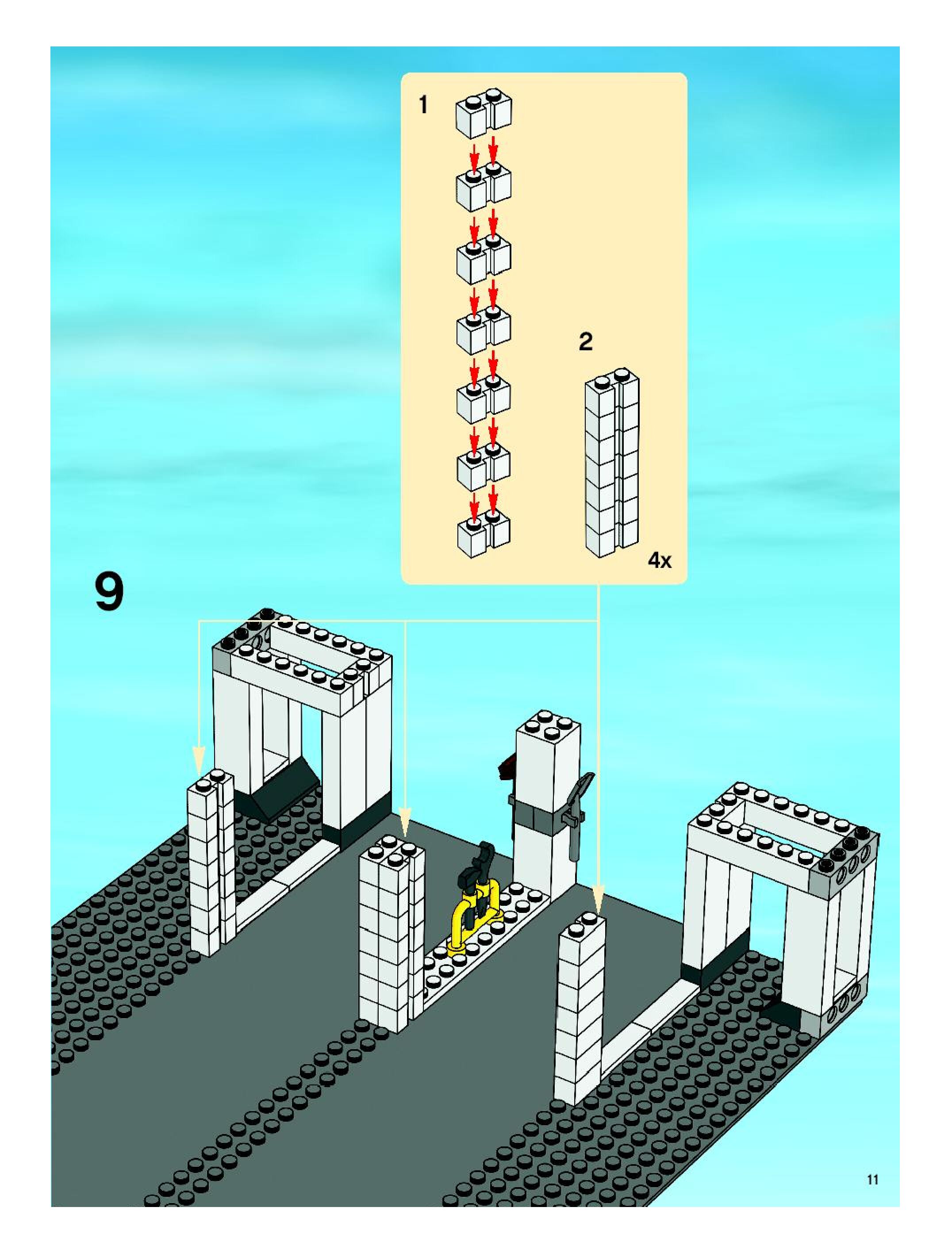 1

2

4x

9

11