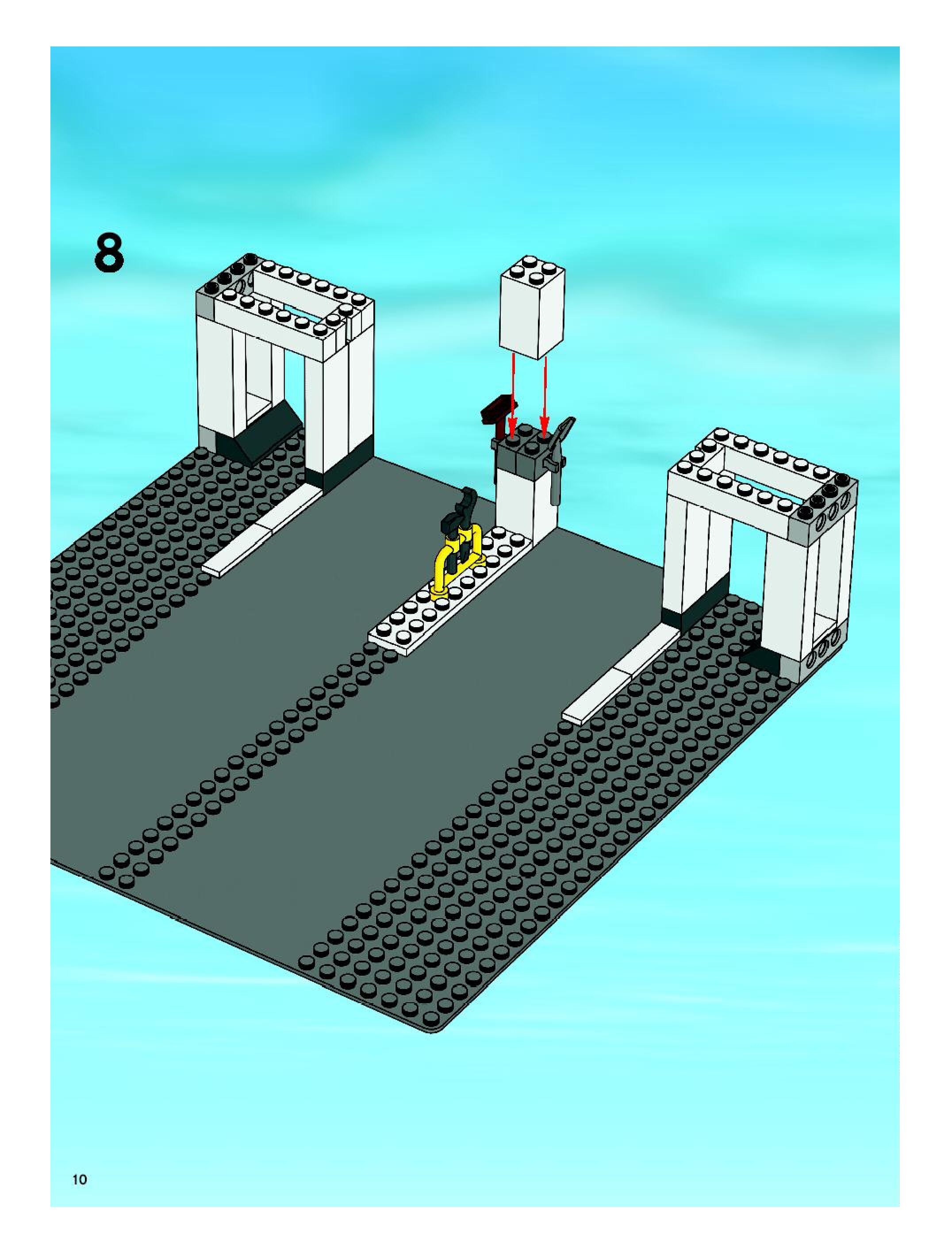 8

10