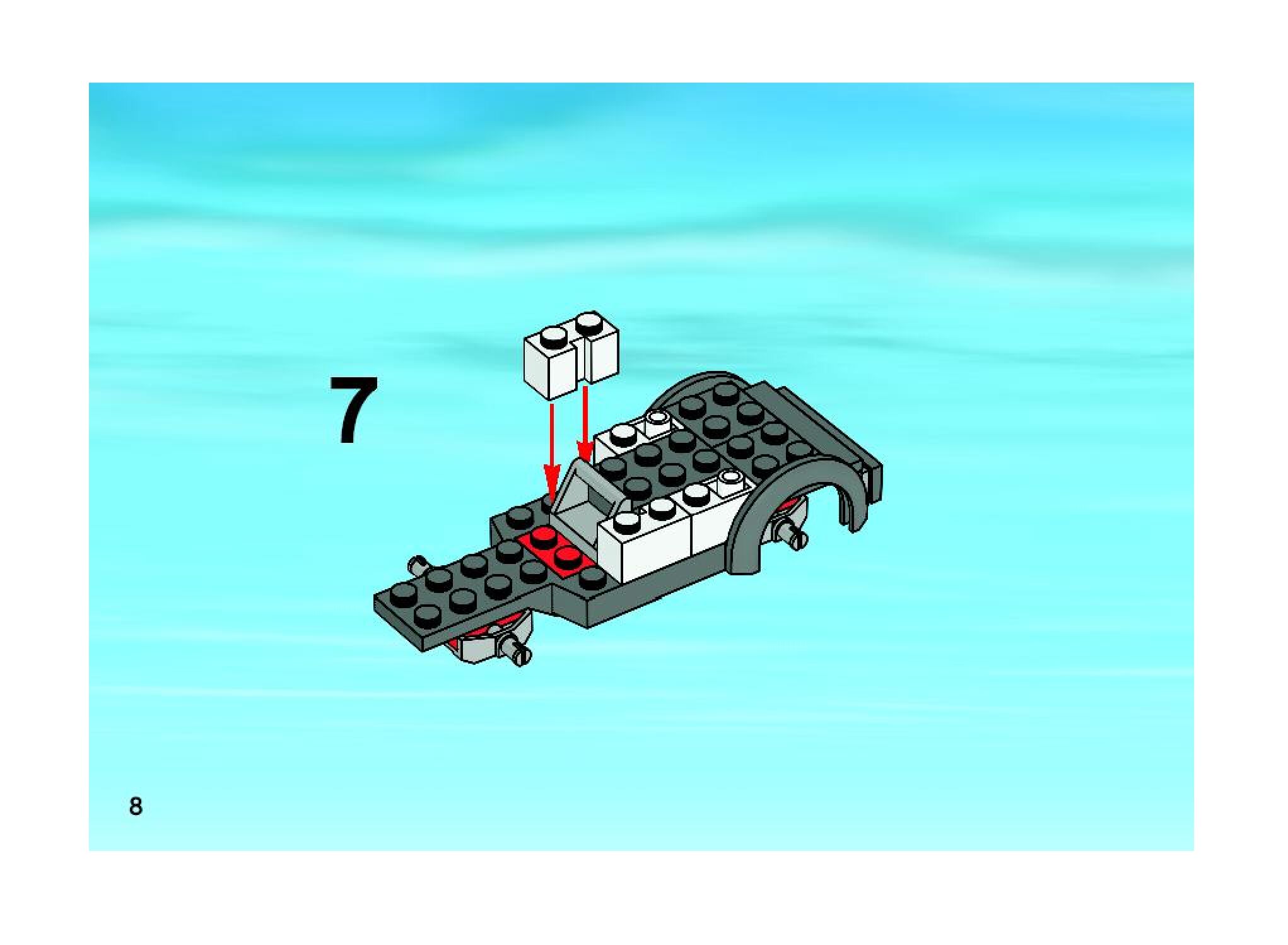 7

8