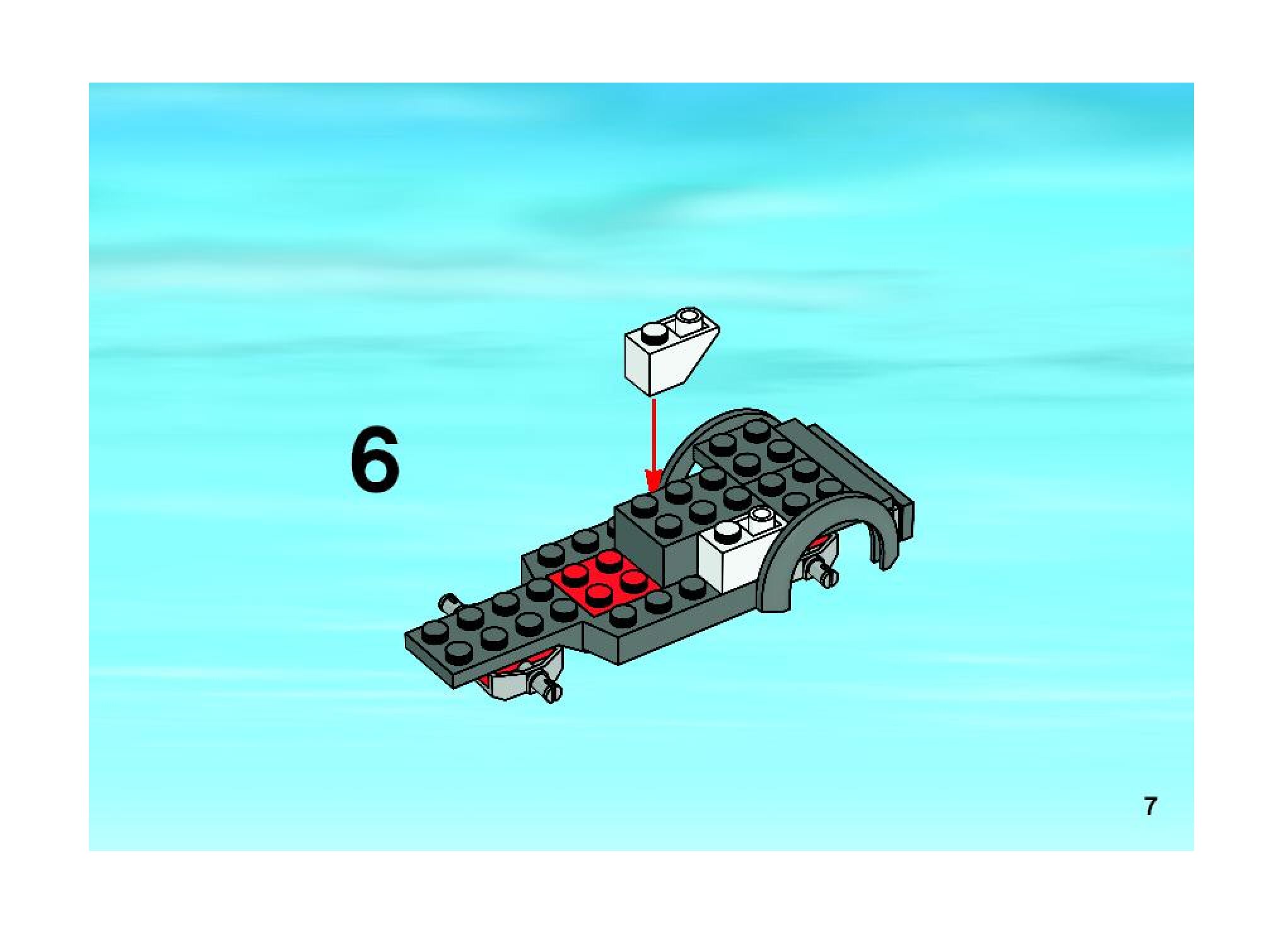 6

7