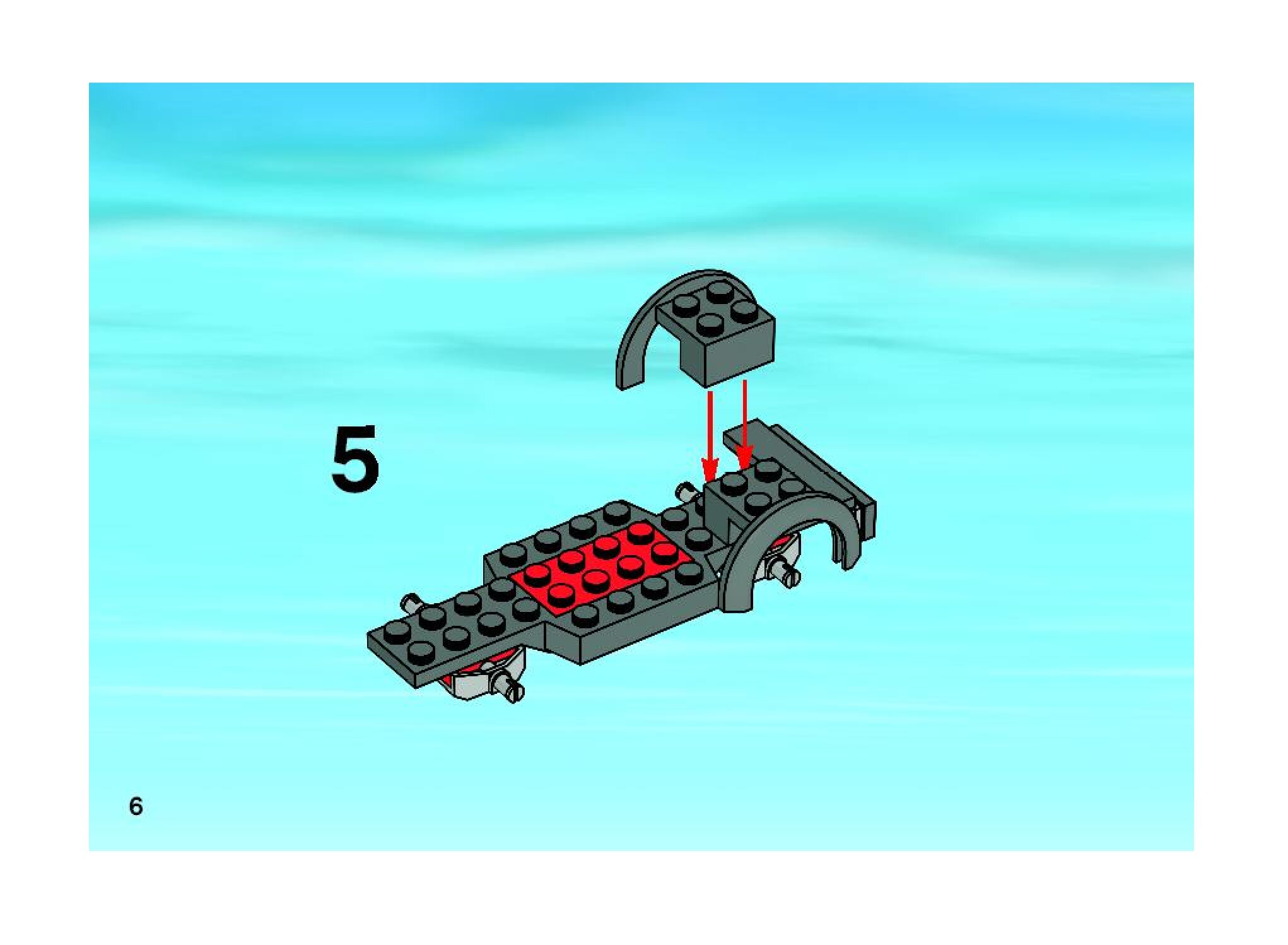 5

6