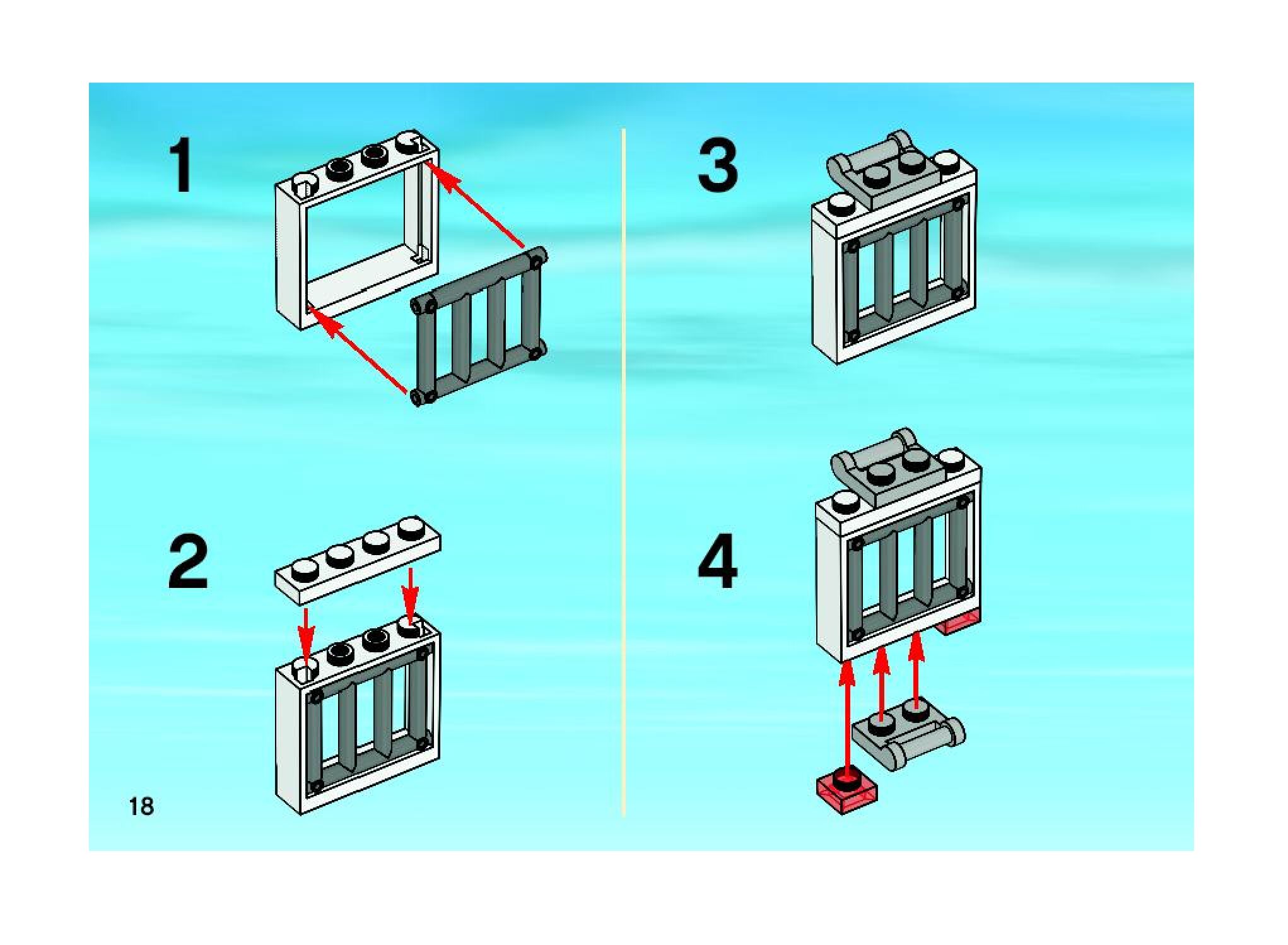 1

2

18

3

4