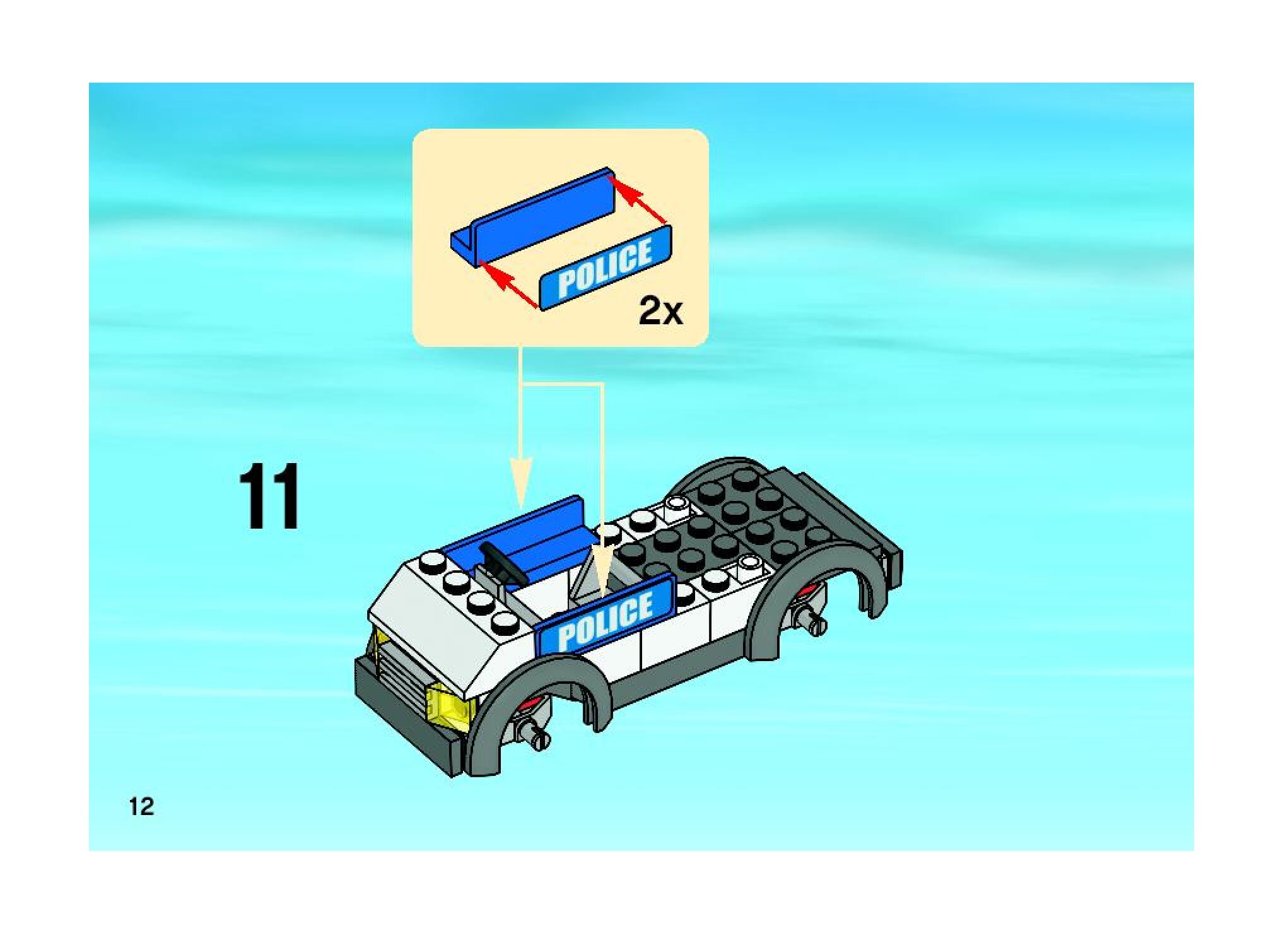 POLICE

2x

11

POLICE

12