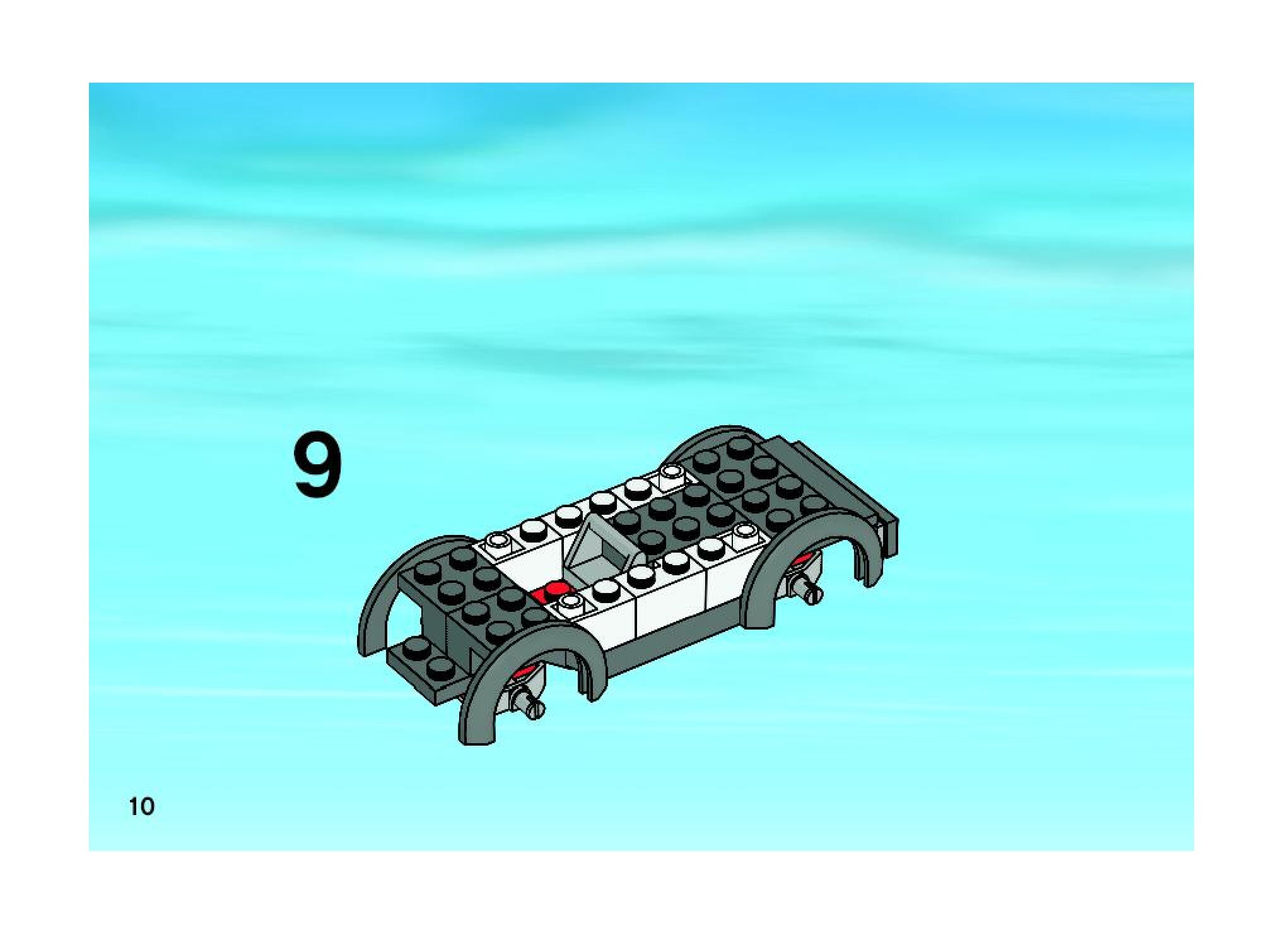 9

10